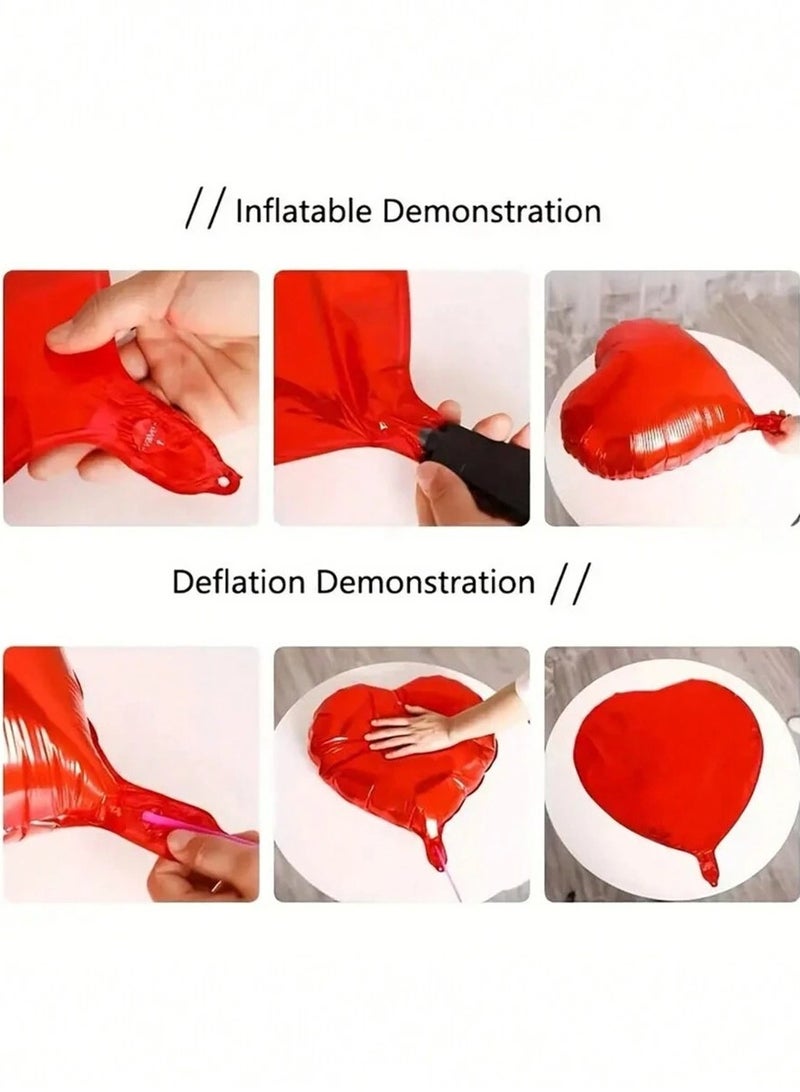 // Inflatable Demonstration

Deflation Demonstration //