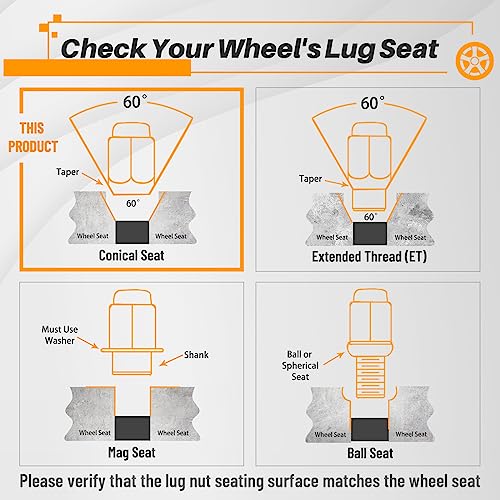 Check Your Wheel's Lug Seat

THIS PRODUCT

60°

Taper

60°

Wheel Seat

Wheel Seat

Conical Seat

60°

Taper

60°

Wheel Seat

Wheel Seat

Extended Thread (ET)

Must Use Washer

Shank

Wheel Seat

Wheel Seat

Mag Seat

Ball or Spherical Seat

Wheel Seat

Wheel Seat

Ball Seat

Please verify that the lug nut seating surface matches the wheel seat