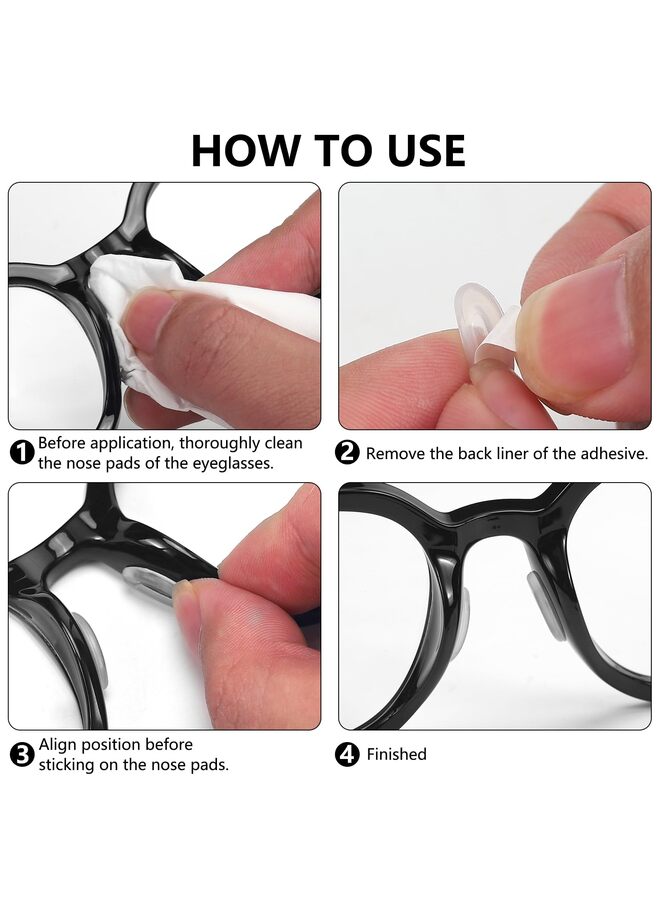 HOW TO USE

1 Before application, thoroughly clean the nose pads of the eyeglasses.

2 Remove the back liner of the adhesive.

3 Align position before sticking on the nose pads.

4 Finished