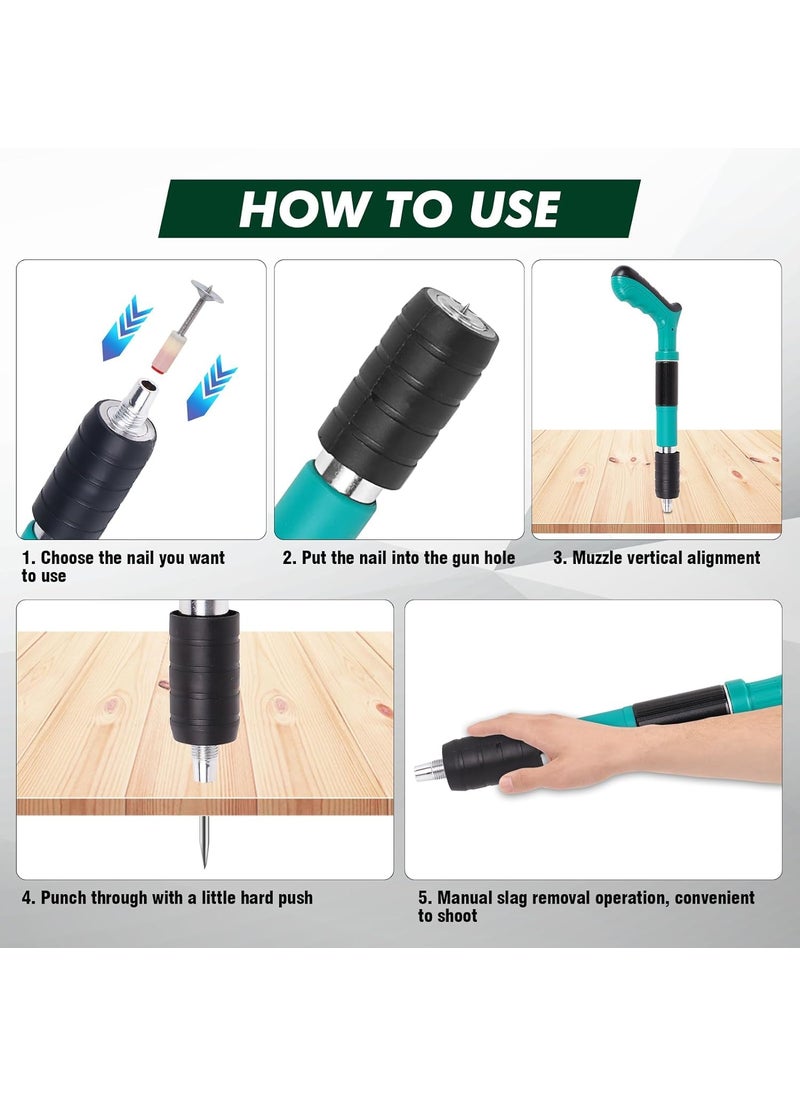 HOW TO USE

1. Choose the nail you want to use

2. Put the nail into the gun hole

3. Muzzle vertical alignment

4. Punch through with a little hard push

5. Manual slag removal operation, convenient to shoot