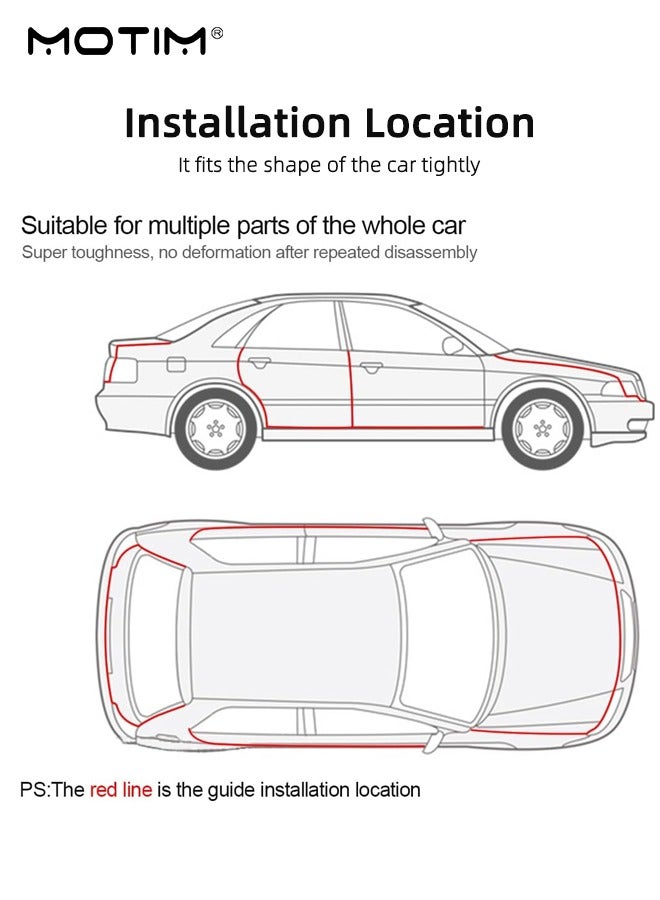 MOTIM®

Installation Location

It fits the shape of the car tightly

Suitable for multiple parts of the whole car

Super toughness, no deformation after repeated disassembly

PS:The red line is the guide installation location