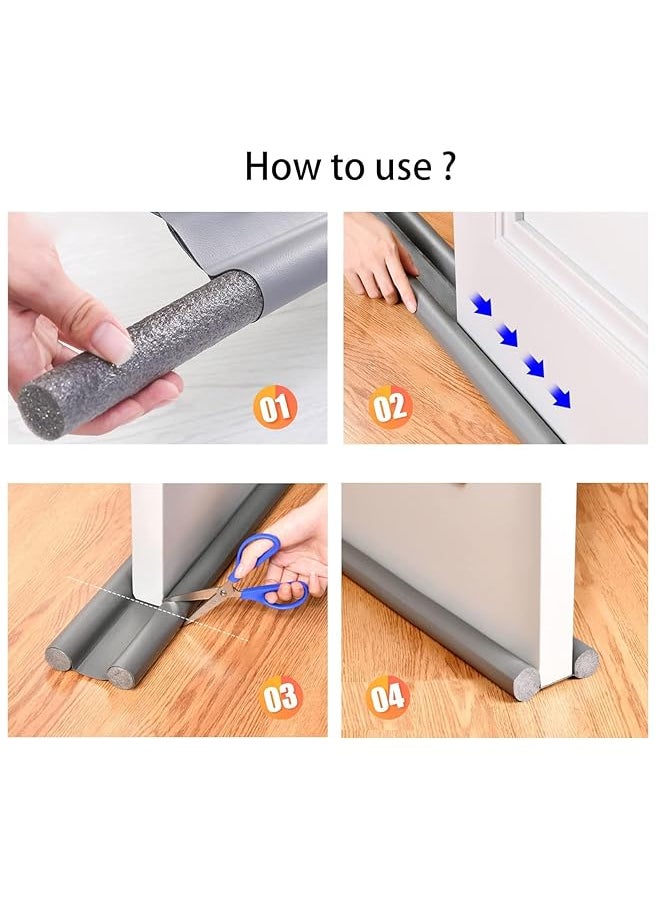 How to use ?

01

02

03

04