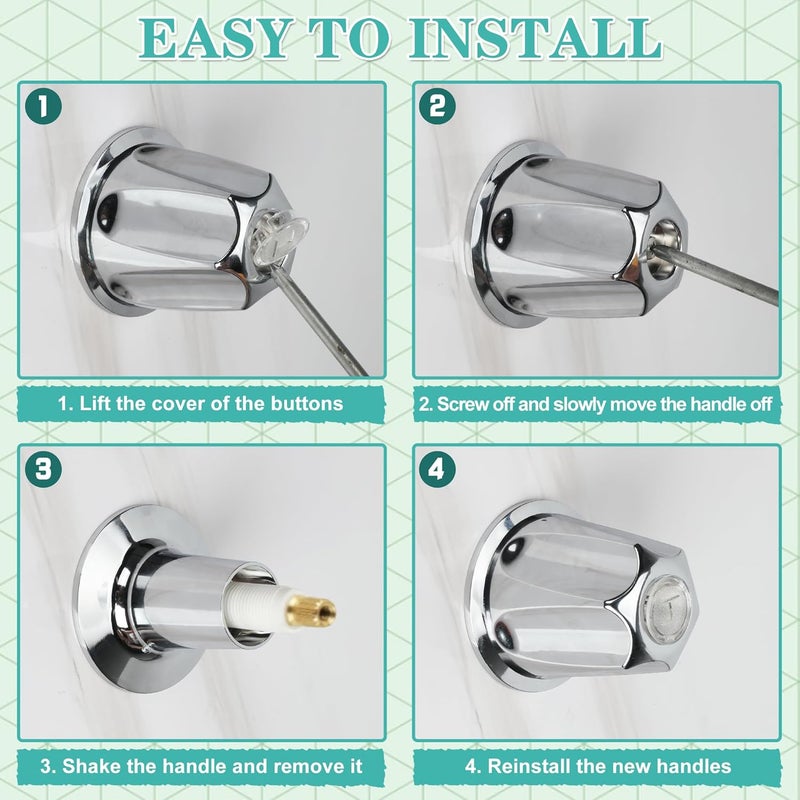 EASY TO INSTALL

1

1. Lift the cover of the buttons

2

2. Screw off and slowly move the handle off

3

3. Shake the handle and remove it

4

4. Reinstall the new handles