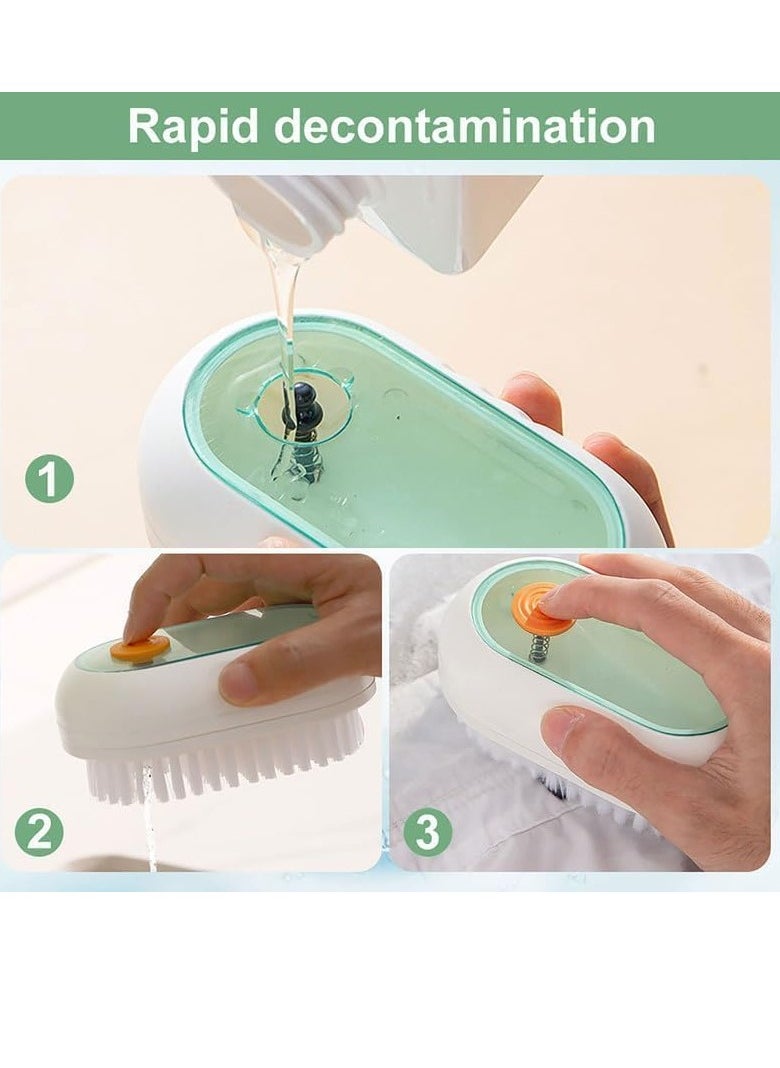 Rapid decontamination

1

2

3