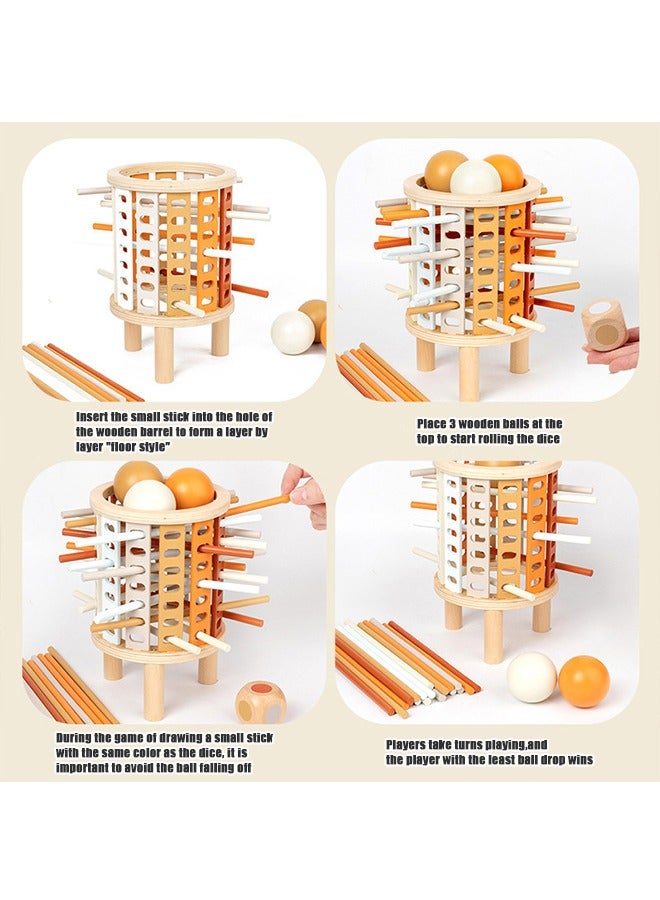 Insert the small stick into the hole of the wooden barrel to form a layer by layer "floor style"

Place 3 wooden balls at the top to start rolling the dice

During the game of drawing a small stick with the same color as the dice, it is important to avoid the ball falling off

Players take turns playing,and the player with the least ball drop wins