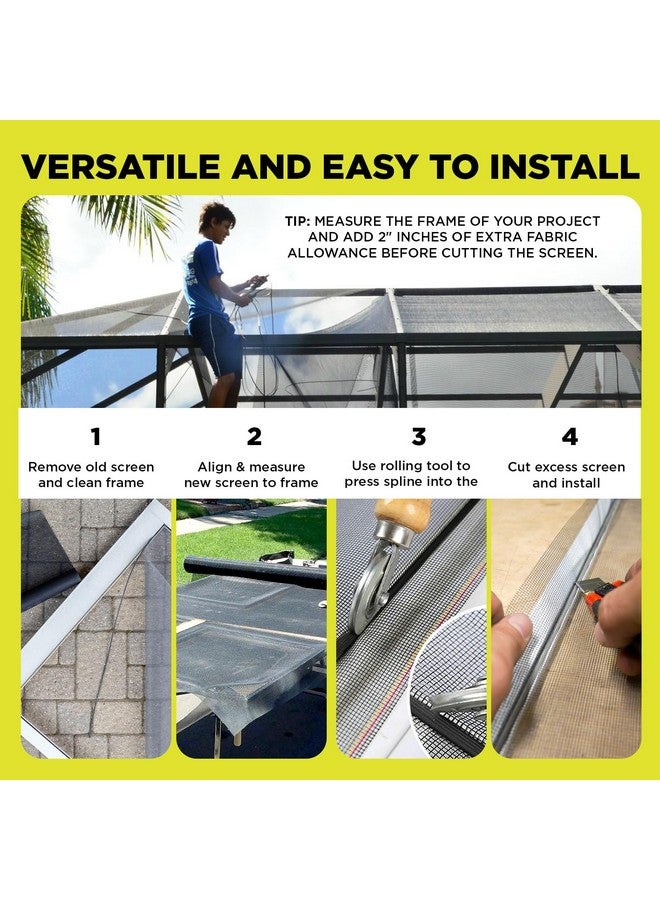 VERSATILE AND EASY TO INSTALL

TIP: MEASURE THE FRAME OF YOUR PROJECT AND ADD 2" INCHES OF EXTRA FABRIC ALLOWANCE BEFORE CUTTING THE SCREEN.

1
Remove old screen and clean frame

2
Align & measure new screen to frame

3
Use rolling tool to press spline into the

4
Cut excess screen and install