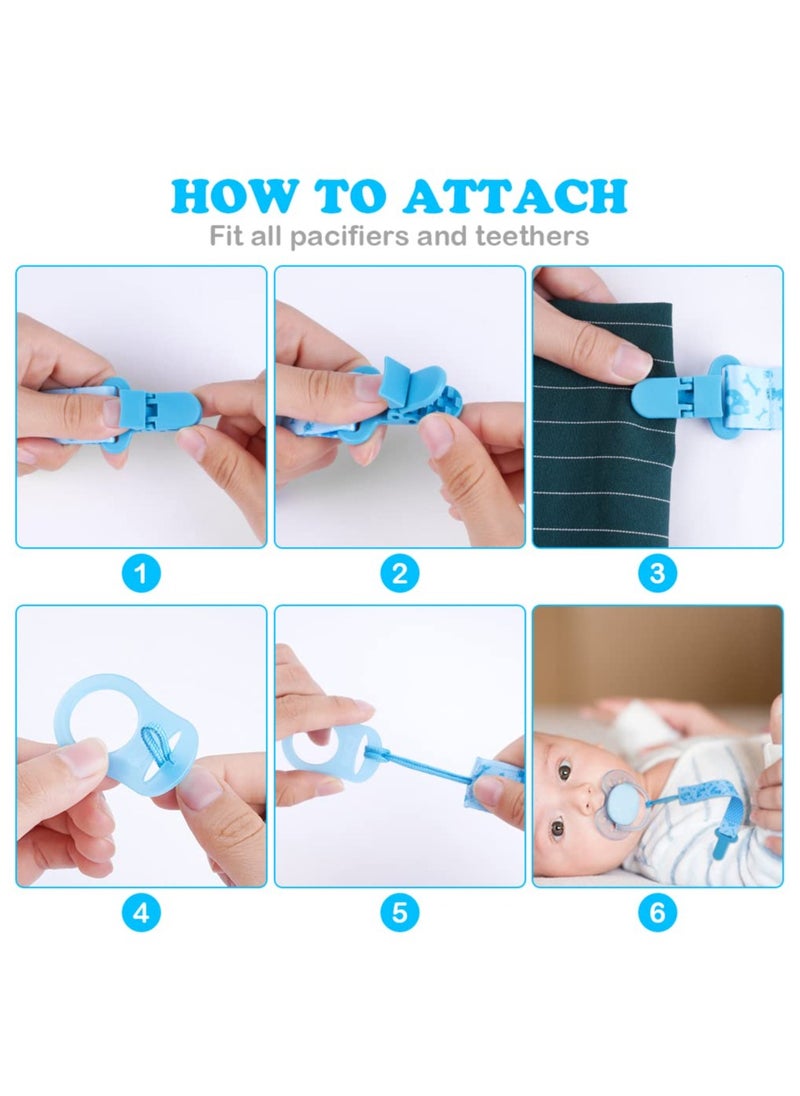 HOW TO ATTACH
Fit all pacifiers and teethers

1

2

3

4

5

6