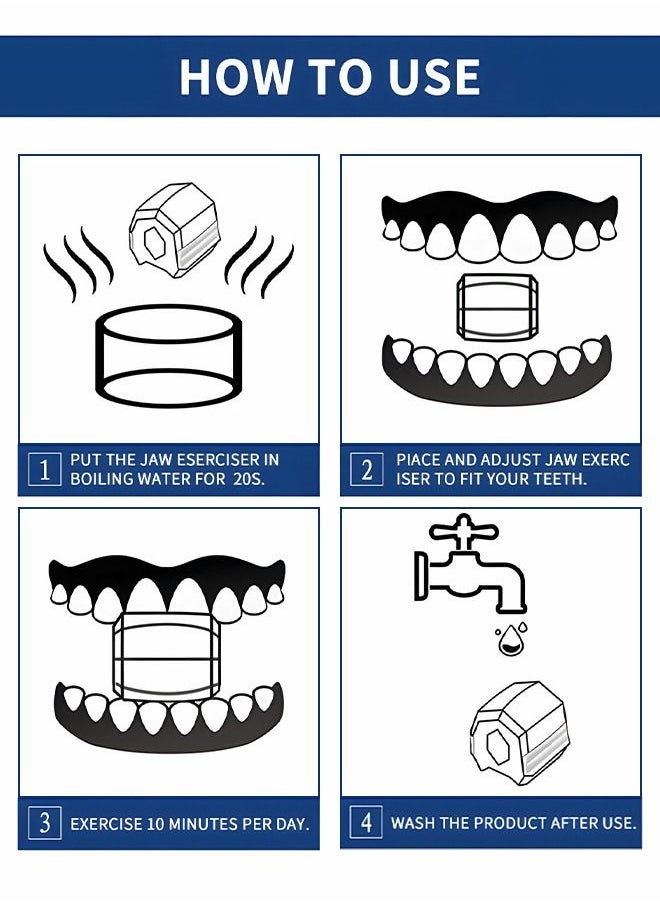 HOW TO USE

1 PUT THE JAW ESERCISER IN BOILING WATER FOR 20S.

2 PIACE AND ADJUST JAW EXERC ISER TO FIT YOUR TEETH.

3 EXERCISE 10 MINUTES PER DAY.

4 WASH THE PRODUCT AFTER USE.