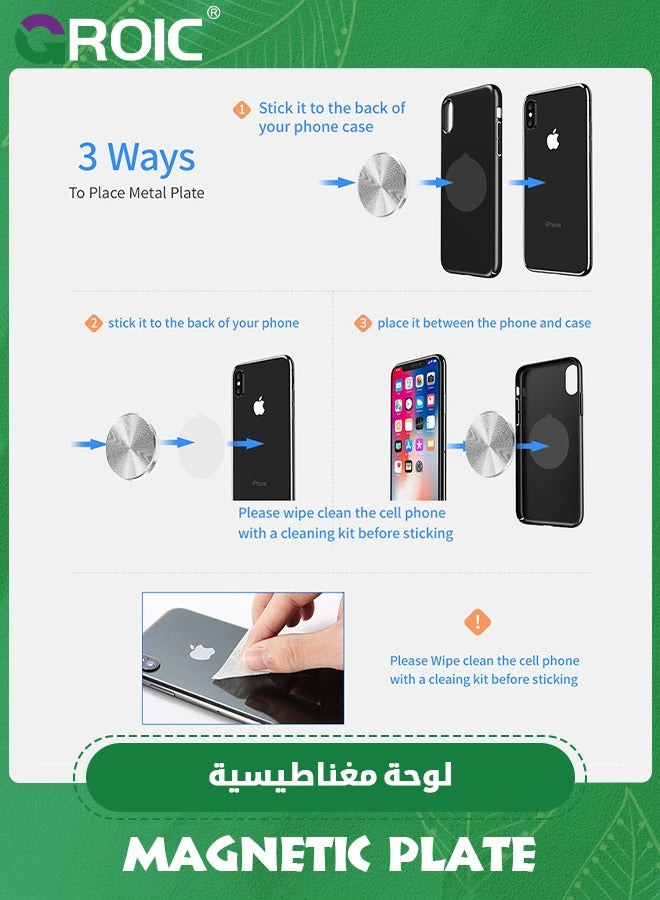 GROIC®

3 Ways
To Place Metal Plate

1 Stick it to the back of your phone case

iPhone

2 stick it to the back of your phone

iPhone

3 place it between the phone and case

Please wipe clean the cell phone with a cleaning kit before sticking

!

Please Wipe clean the cell phone with a cleaing kit before sticking

لوحة مغناطيسية

MAGNETIC PLATE