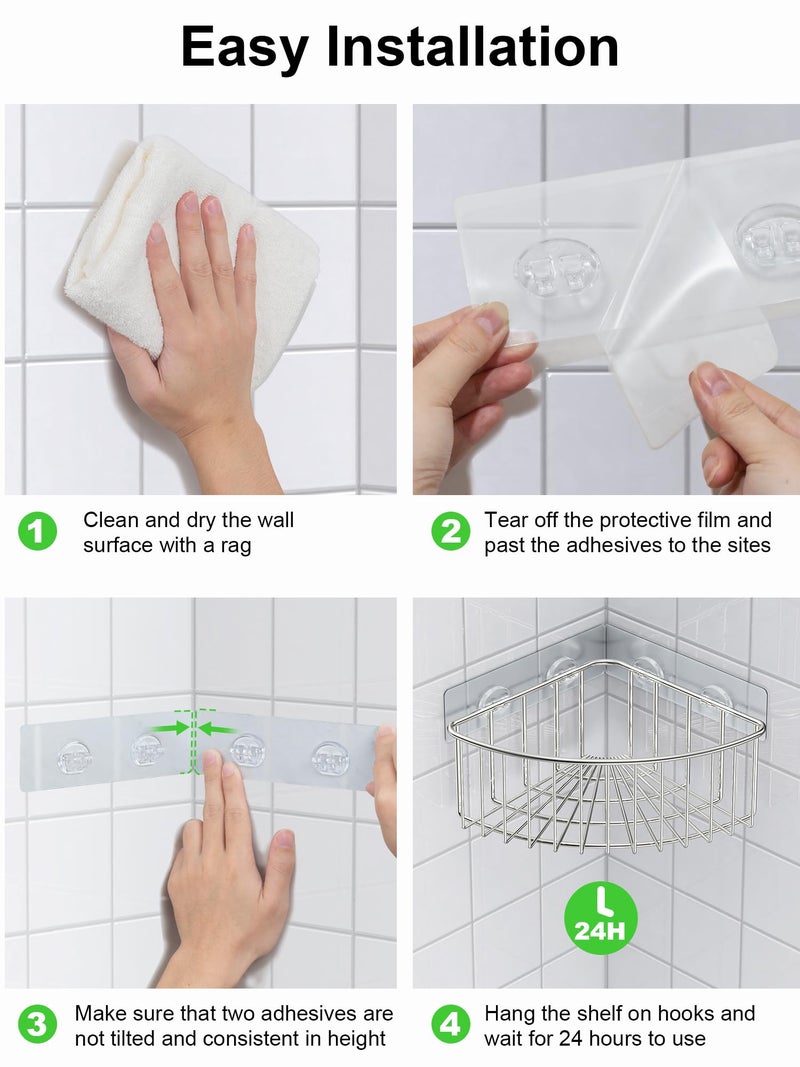 Easy Installation

1 Clean and dry the wall surface with a rag

2 Tear off the protective film and past the adhesives to the sites

24H

3 Make sure that two adhesives are not tilted and consistent in height

4 Hang the shelf on hooks and wait for 24 hours to use