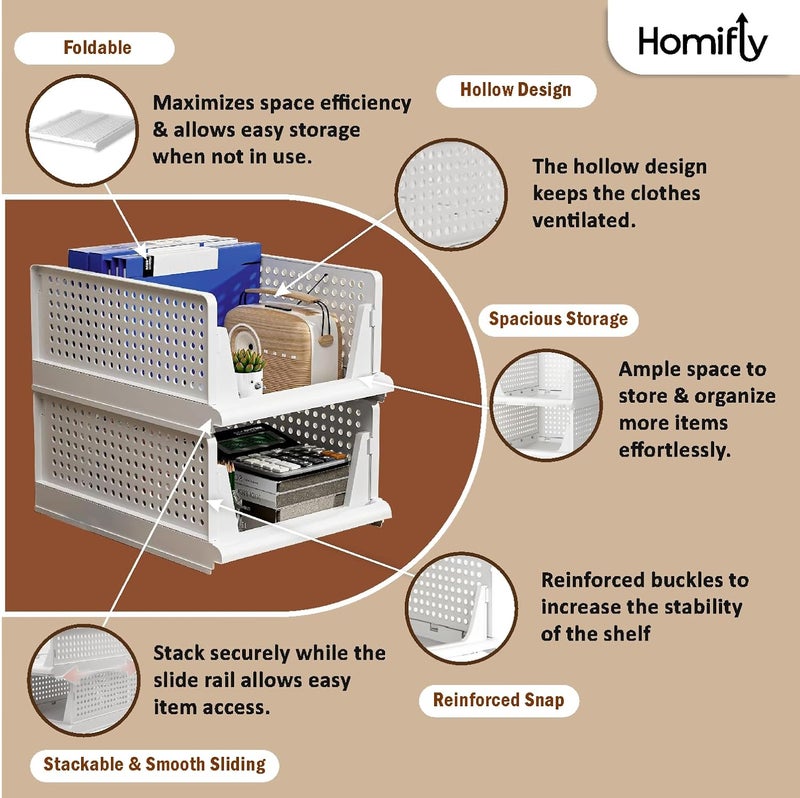 Homifly

Foldable

Maximizes space efficiency & allows easy storage when not in use.

Hollow Design

The hollow design keeps the clothes ventilated.

Spacious Storage

Ample space to store & organize more items effortlessly.

Reinforced buckles to increase the stability of the shelf

Reinforced Snap

Stack securely while the slide rail allows easy item access.

Stackable & Smooth Sliding