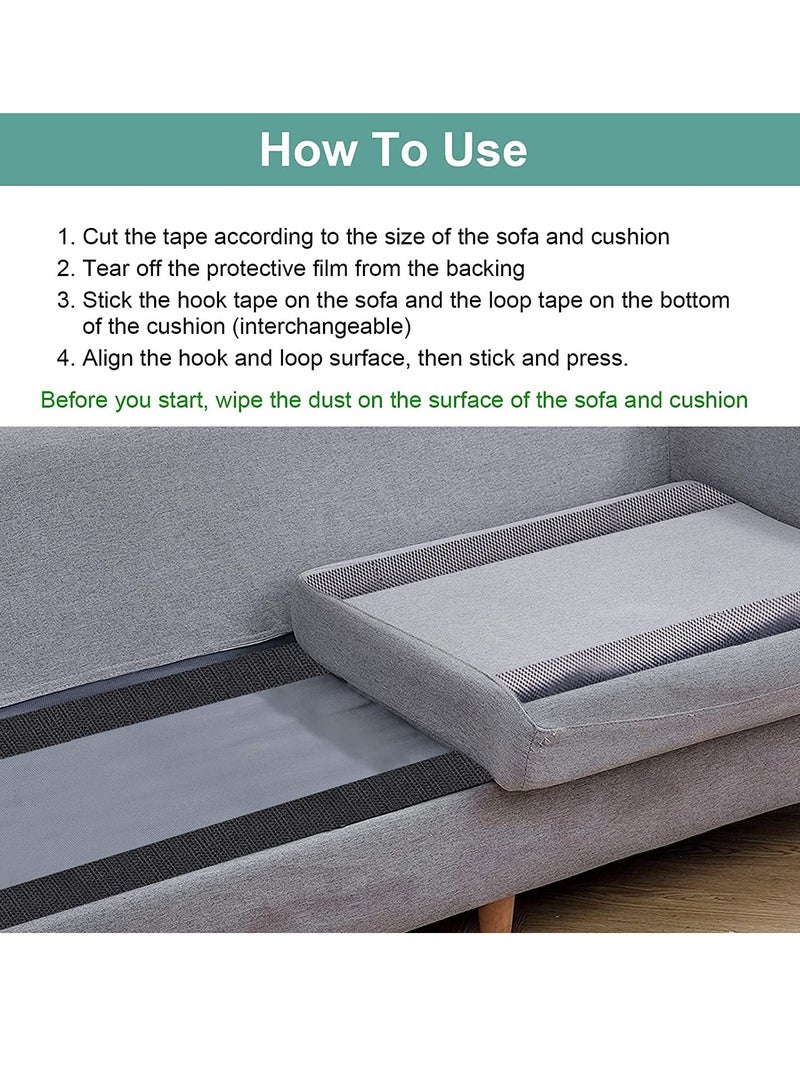 How To Use

1. Cut the tape according to the size of the sofa and cushion
2. Tear off the protective film from the backing
3. Stick the hook tape on the sofa and the loop tape on the bottom of the cushion (interchangeable)
4. Align the hook and loop surface, then stick and press.

Before you start, wipe the dust on the surface of the sofa and cushion