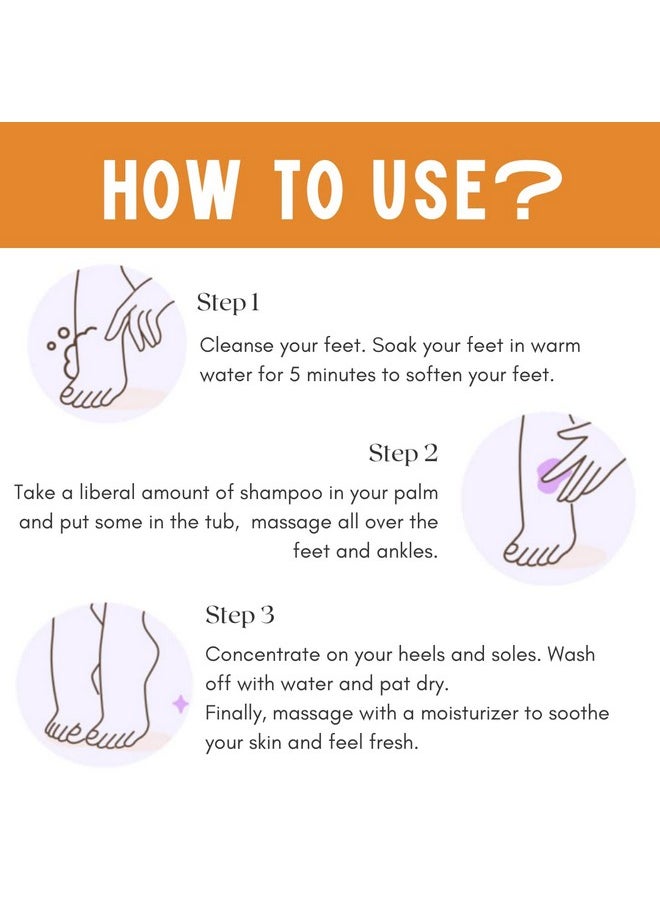 HOW TO USE?

Step 1

Cleanse your feet. Soak your feet in warm water for 5 minutes to soften your feet.

Step 2

Take a liberal amount of shampoo in your palm and put some in the tub, massage all over the feet and ankles.

Step 3

Concentrate on your heels and soles. Wash off with water and pat dry.
Finally, massage with a moisturizer to soothe your skin and feel fresh.