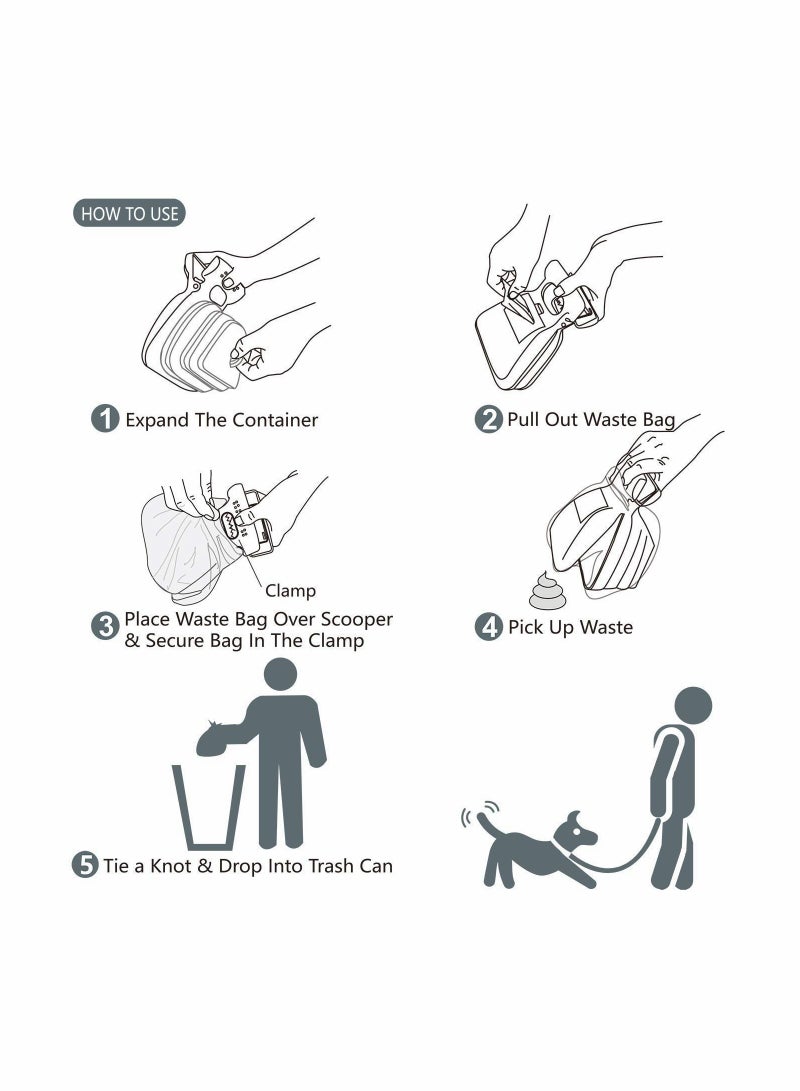 HOW TO USE

1 Expand The Container

2 Pull Out Waste Bag

Clamp

3 Place Waste Bag Over Scooper & Secure Bag In The Clamp

4 Pick Up Waste

5 Tie a Knot & Drop Into Trash Can