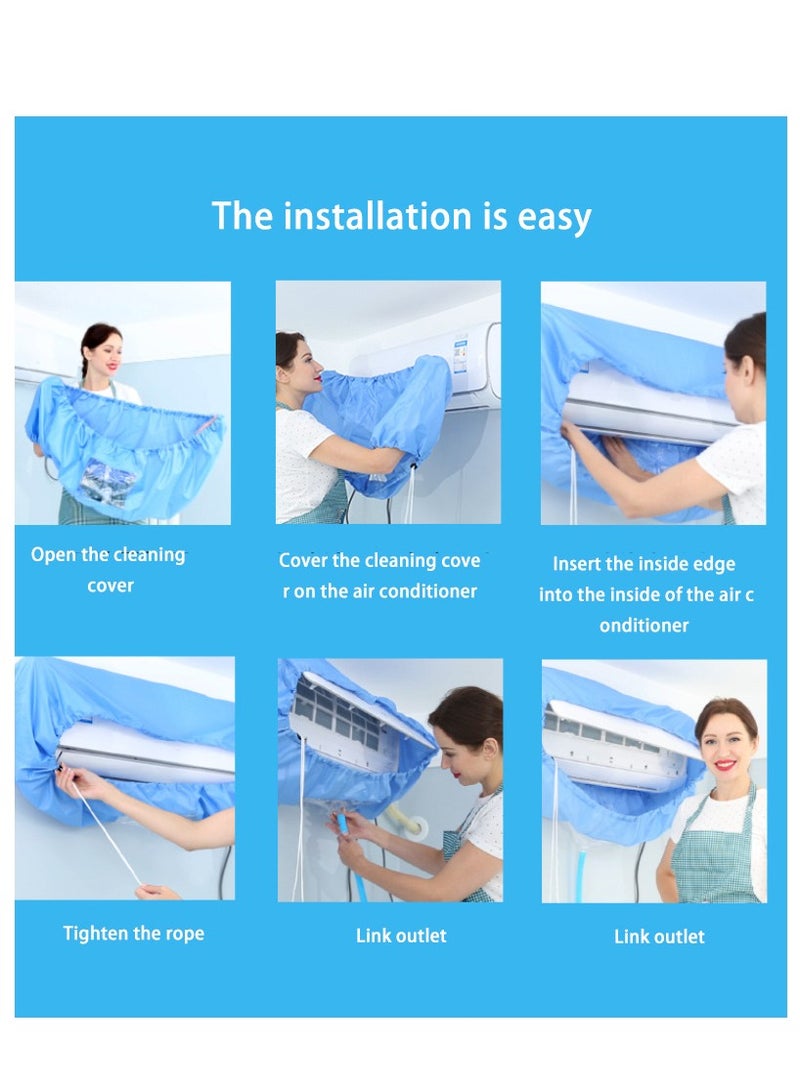 The installation is easy

Open the cleaning cover

Cover the cleaning cove r on the air conditioner

Insert the inside edge into the inside of the air c onditioner

Tighten the rope

Link outlet

Link outlet