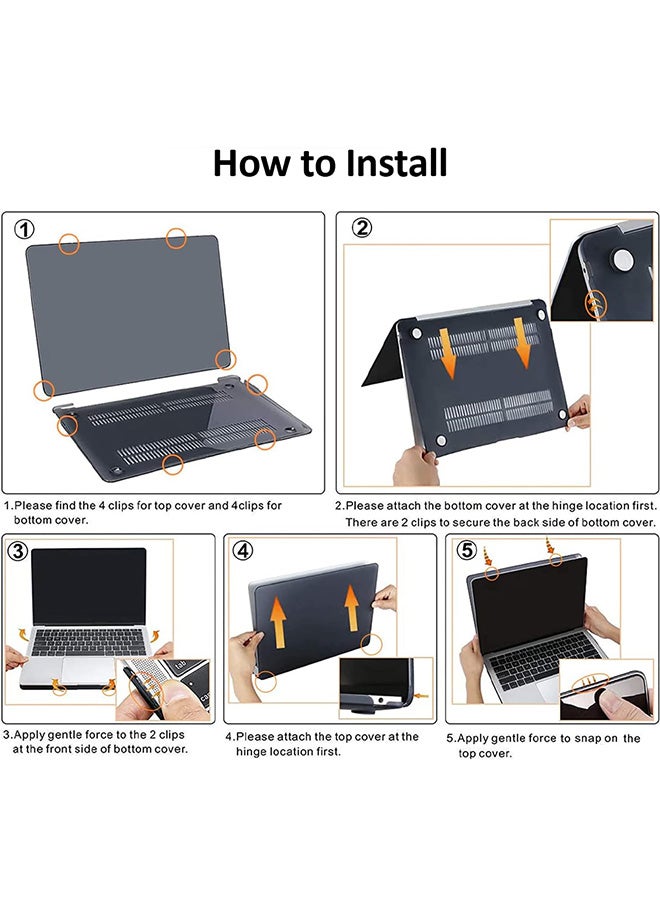 How to Install

①

1.Please find the 4 clips for top cover and 4clips for bottom cover.

②

2.Please attach the bottom cover at the hinge location first. There are 2 clips to secure the back side of bottom cover.

③

3.Apply gentle force to the 2 clips at the front side of bottom cover.

④

4.Please attach the top cover at the hinge location first.

⑤

5.Apply gentle force to snap on the top cover.