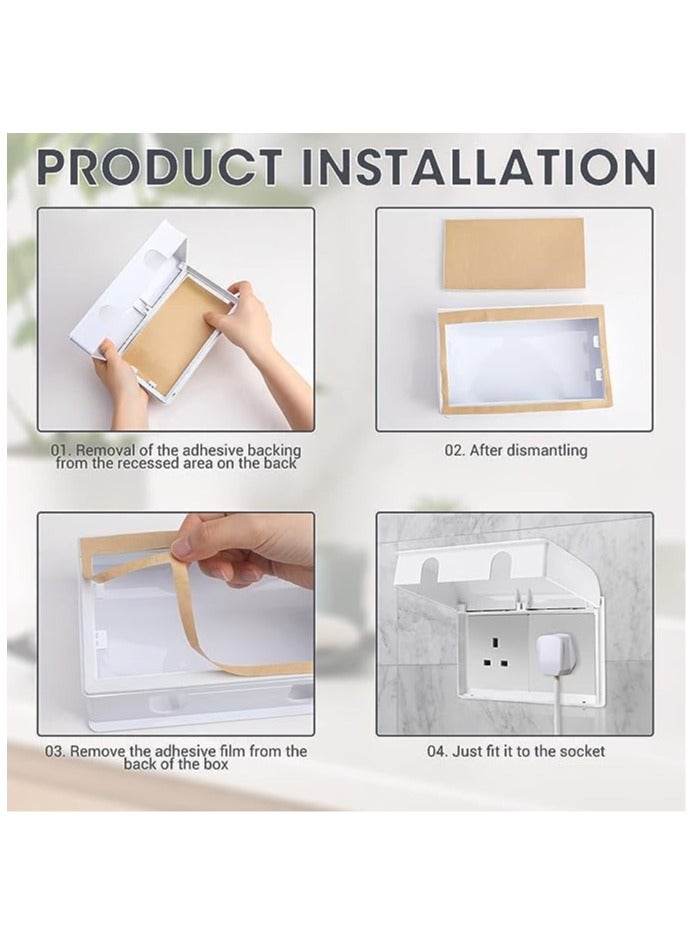 PRODUCT INSTALLATION

01. Removal of the adhesive backing from the recessed area on the back

02. After dismantling

03. Remove the adhesive film from the back of the box

04. Just fit it to the socket