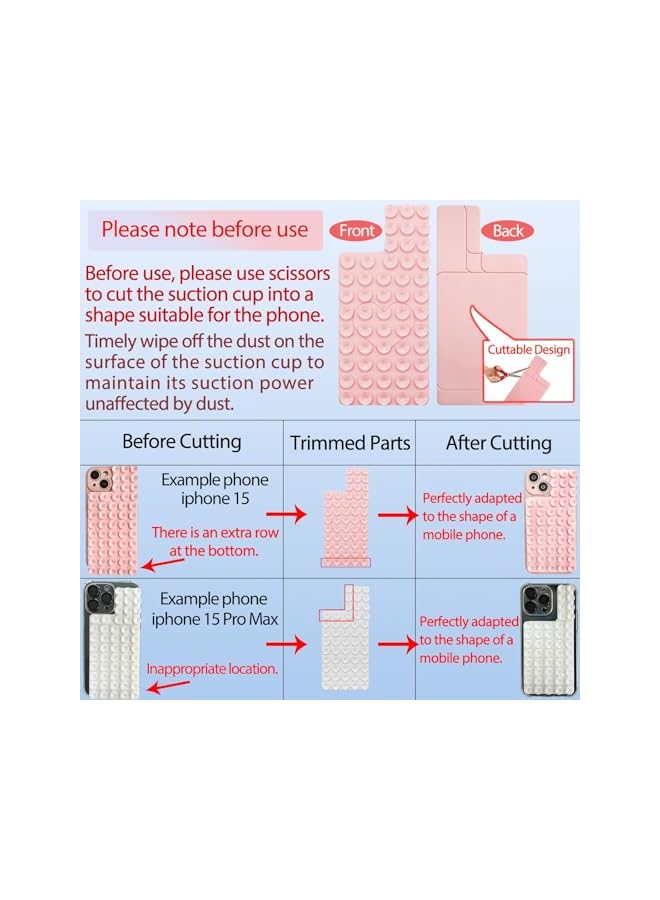 Please note before use

Front

Back

Before use, please use scissors to cut the suction cup into a shape suitable for the phone.

Timely wipe off the dust on the surface of the suction cup to maintain its suction power unaffected by dust.

Cuttable Design

| Before Cutting | Trimmed Parts | After Cutting |
|---|---|---|
| Example phone iphone 15 There is an extra row at the bottom. | | Perfectly adapted to the shape of a mobile phone. |
| Example phone iphone 15 Pro Max Inappropriate location. | | Perfectly adapted to the shape of a mobile phone. |