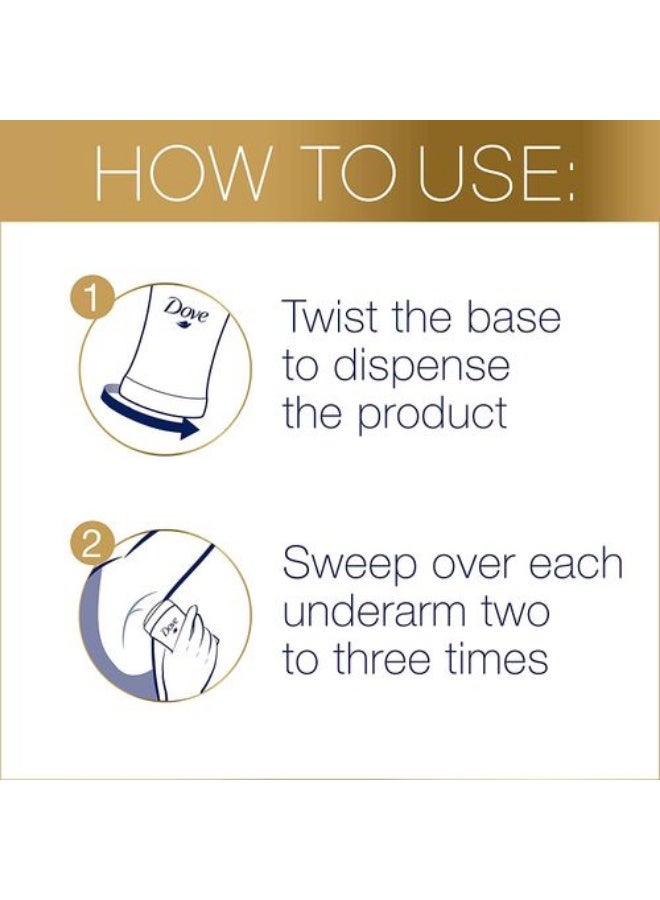 HOW TO USE:

1

Dove

Twist the base to dispense the product

2

Dove

Sweep over each underarm two to three times