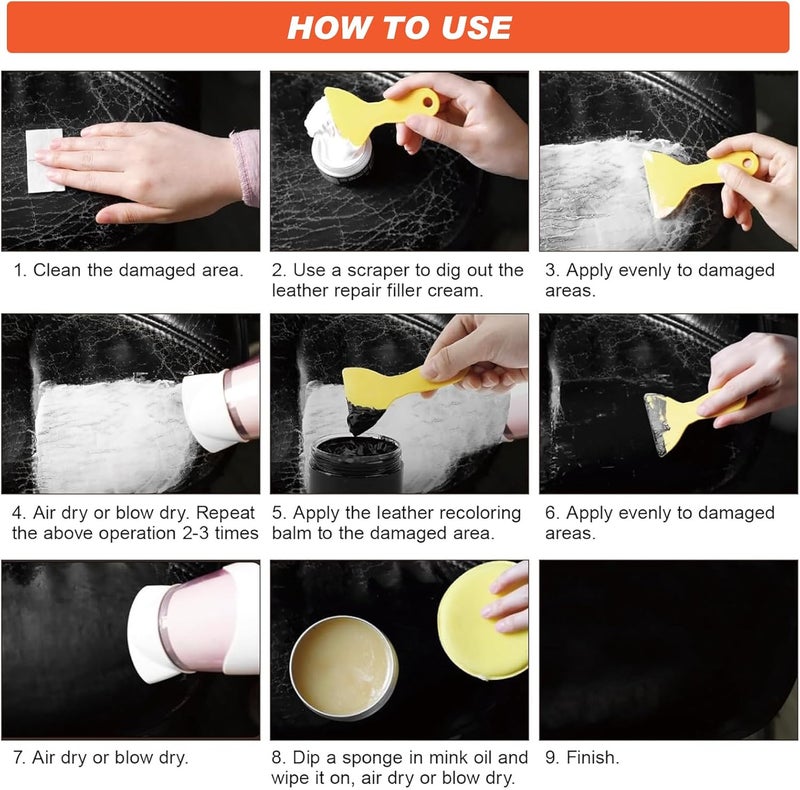 HOW TO USE

1. Clean the damaged area.

2. Use a scraper to dig out the leather repair filler cream.

3. Apply evenly to damaged areas.

4. Air dry or blow dry. Repeat the above operation 2-3 times

5. Apply the leather recoloring balm to the damaged area.

6. Apply evenly to damaged areas.

7. Air dry or blow dry.

8. Dip a sponge in mink oil and wipe it on, air dry or blow dry.

9. Finish.