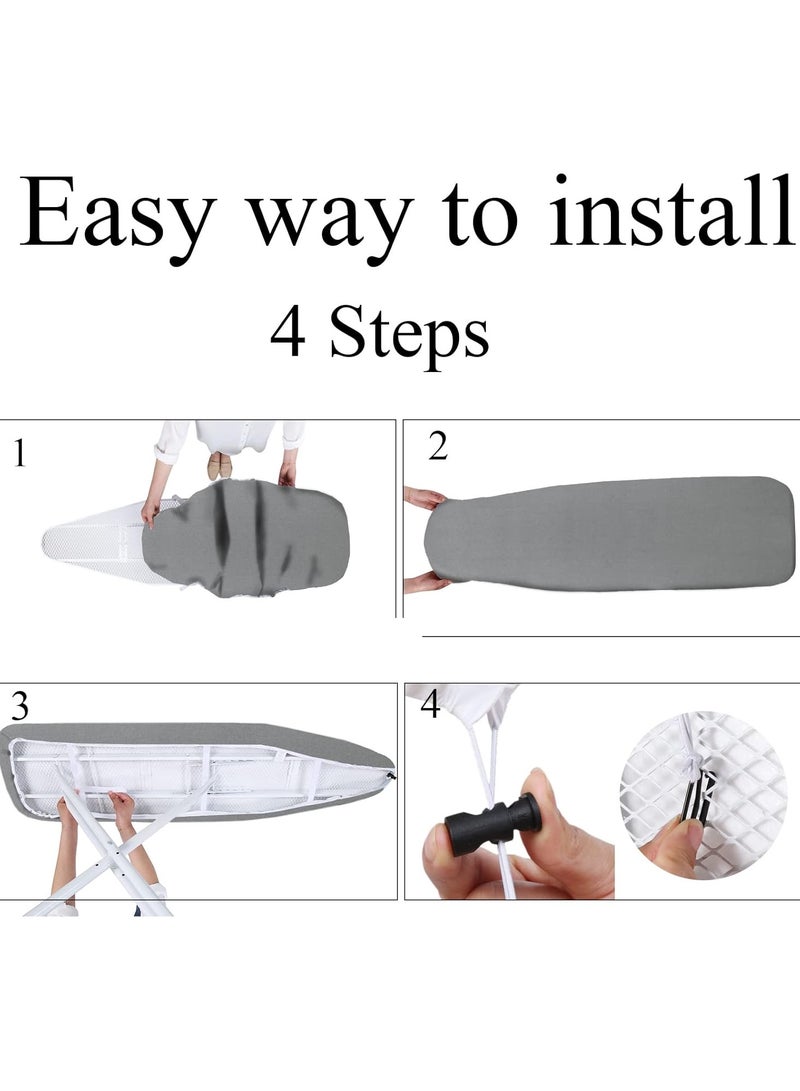 Easy way to install
4 Steps

1

2

3

4