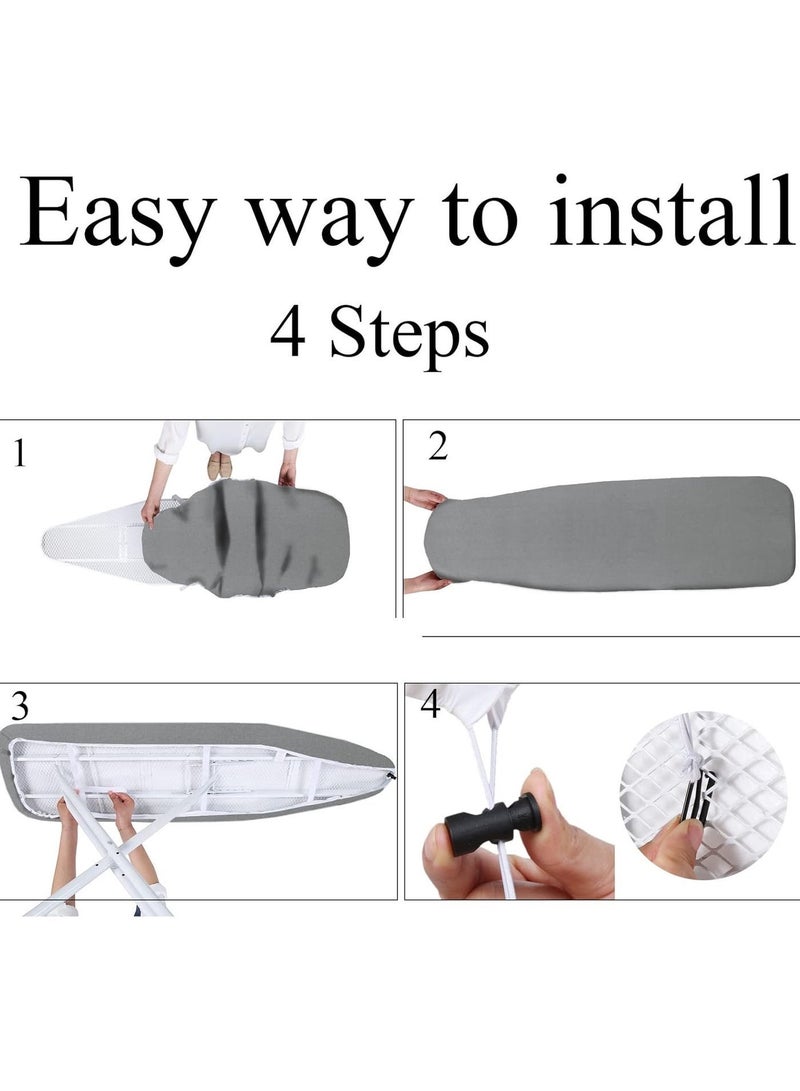 Easy way to install

4 Steps

1

2

3

4