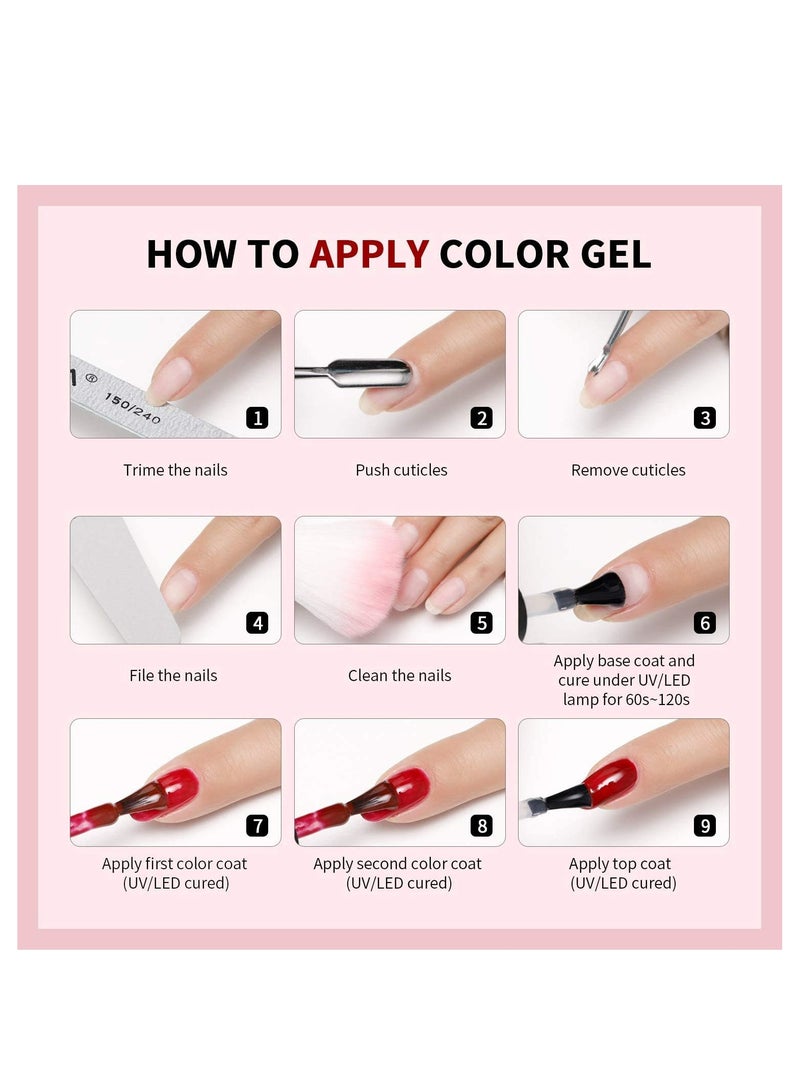 HOW TO APPLY COLOR GEL

150/240

1

Trime the nails

2

Push cuticles

3

Remove cuticles

4

File the nails

5

Clean the nails

6

Apply base coat and cure under UV/LED lamp for 60s~120s

7

Apply first color coat (UV/LED cured)

8

Apply second color coat (UV/LED cured)

9

Apply top coat (UV/LED cured)