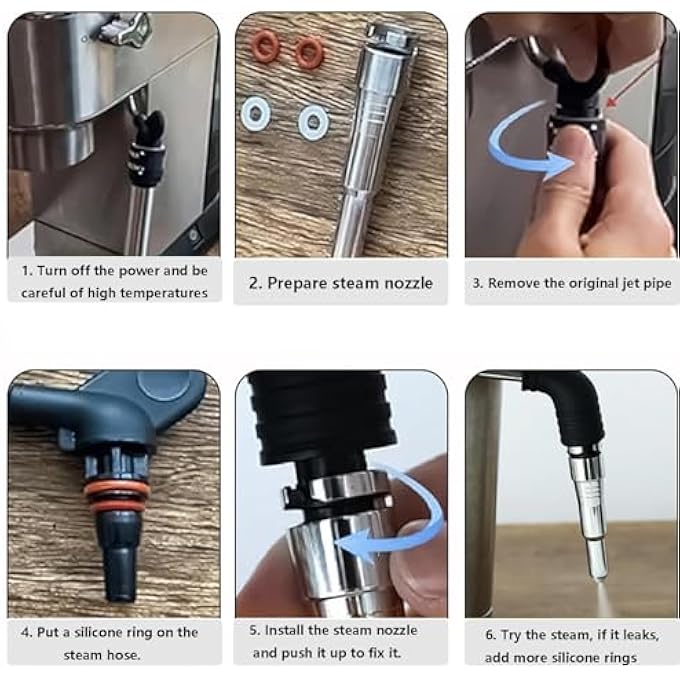 1. Turn off the power and be careful of high temperatures

2. Prepare steam nozzle

3. Remove the original jet pipe

4. Put a silicone ring on the steam hose.

5. Install the steam nozzle and push it up to fix it.

6. Try the steam, if it leaks, add more silicone rings