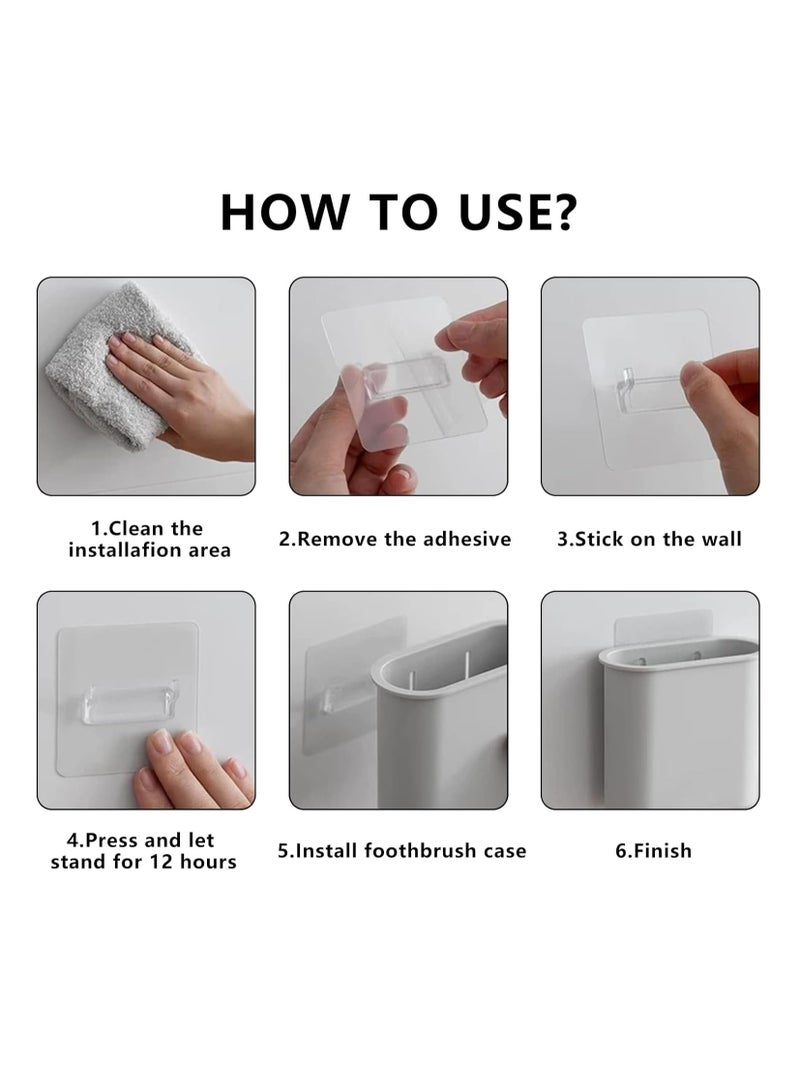 HOW TO USE?

1.Clean the installafion area

2.Remove the adhesive

3.Stick on the wall

4.Press and let stand for 12 hours

5.Install foothbrush case

6.Finish