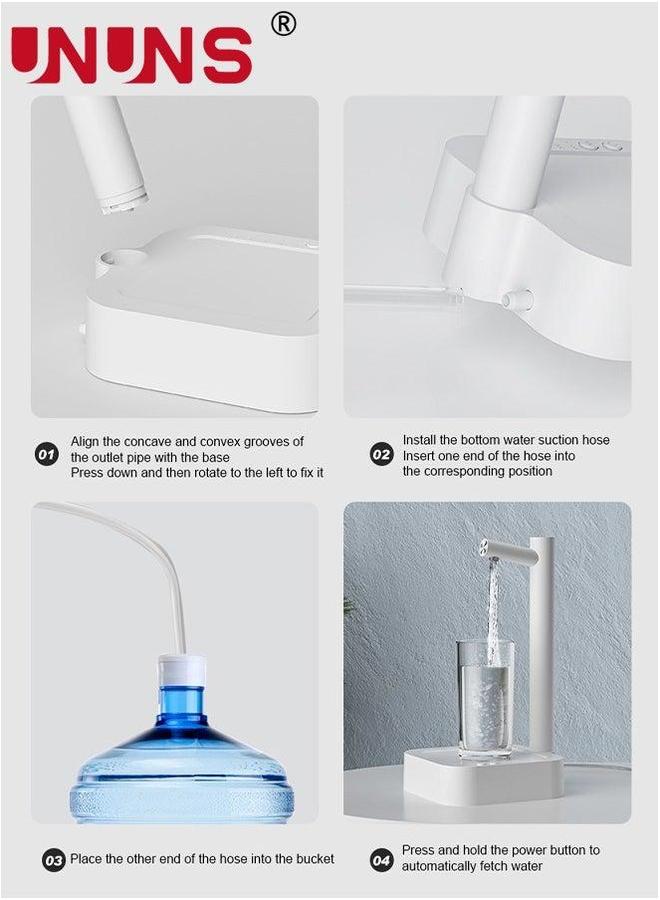 UNUNS ®

01 Align the concave and convex grooves of the outlet pipe with the base
Press down and then rotate to the left to fix it

02 Install the bottom water suction hose
Insert one end of the hose into the corresponding position

03 Place the other end of the hose into the bucket

04 Press and hold the power button to automatically fetch water