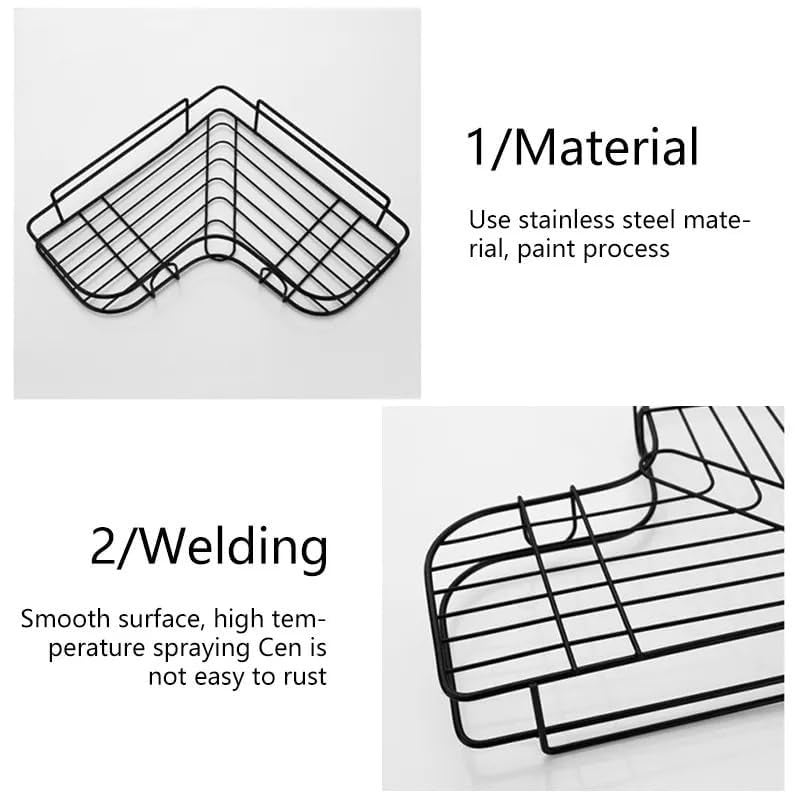 1/Material

Use stainless steel material, paint process

2/Welding

Smooth surface, high temperature spraying Cen is not easy to rust