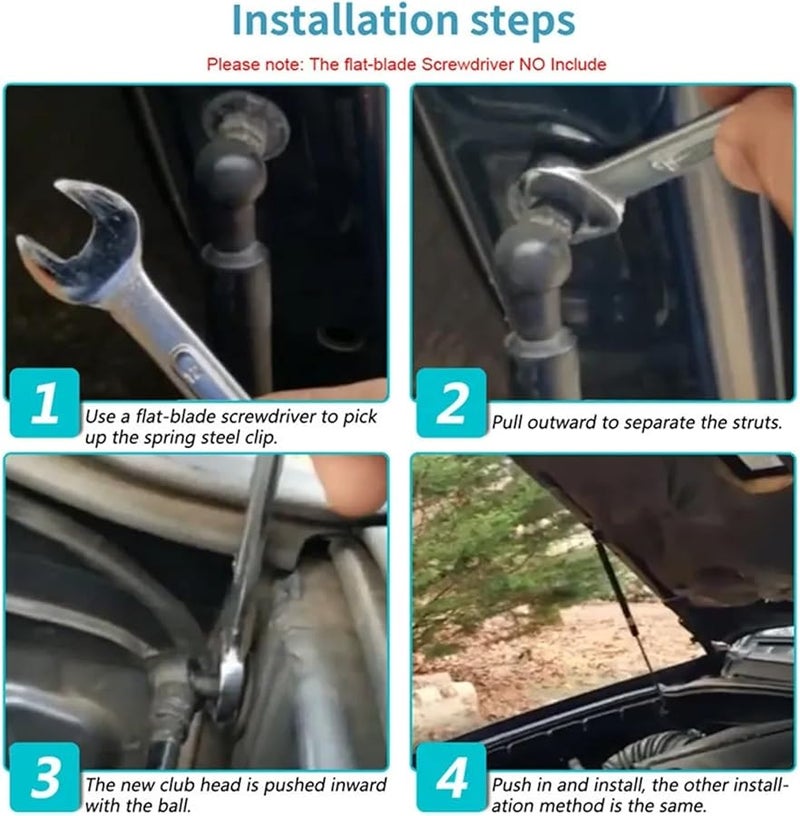 Installation steps

Please note: The flat-blade Screwdriver NO Include

1 Use a flat-blade screwdriver to pick up the spring steel clip.

2 Pull outward to separate the struts.

3 The new club head is pushed inward with the ball.

4 Push in and install, the other installation method is the same.