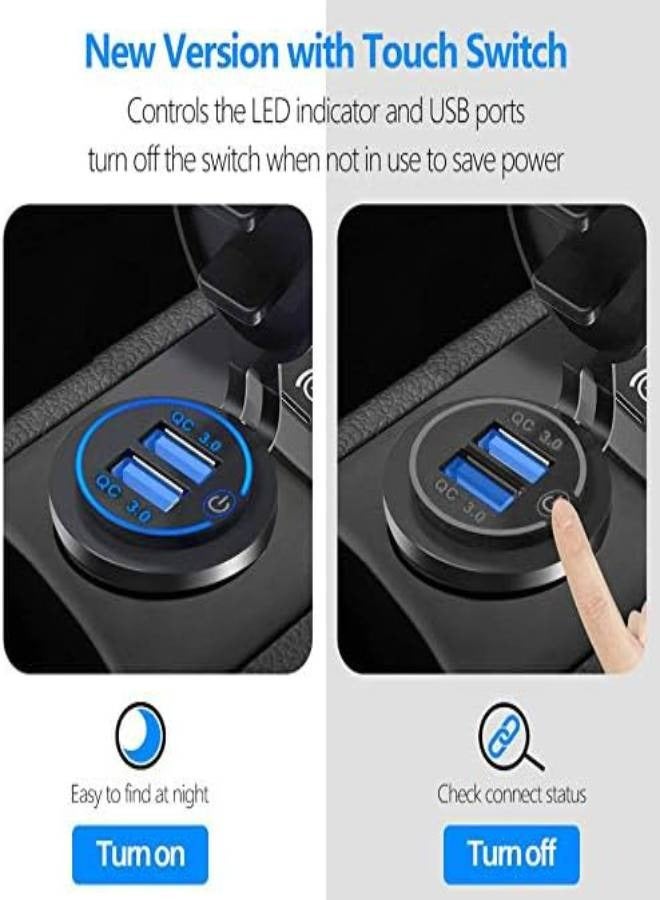 New Version with Touch Switch

Controls the LED indicator and USB ports
turn off the switch when not in use to save power

QC 3.0
QC 3.0

QC 3.0
QC 3.0

Easy to find at night

Turn on

Check connect status

Turn off