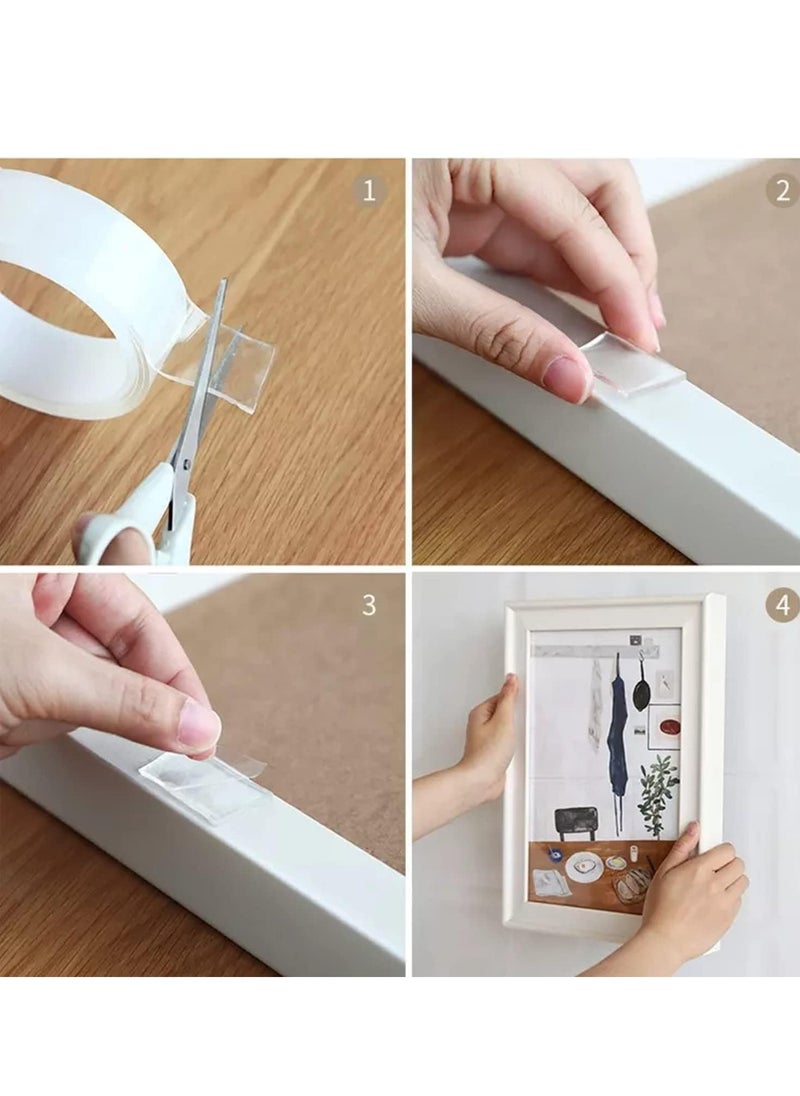 1

2

3

4