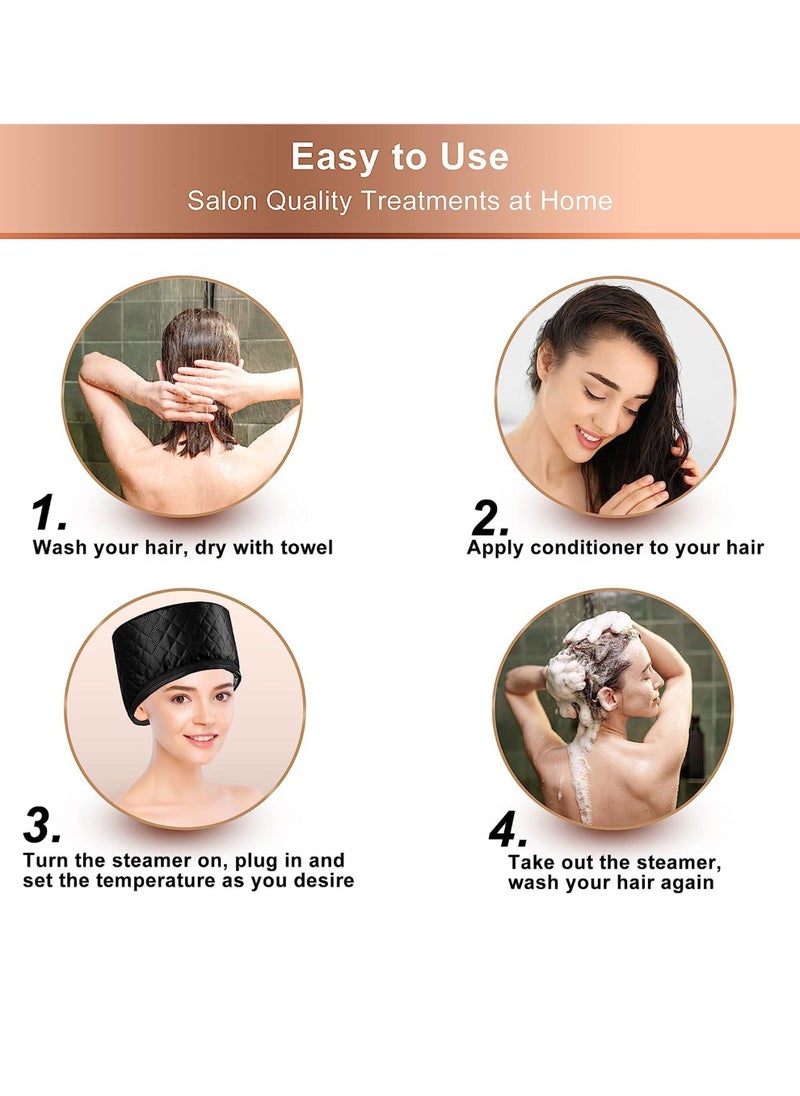 Easy to Use
Salon Quality Treatments at Home

1.
Wash your hair, dry with towel

2.
Apply conditioner to your hair

3.
Turn the steamer on, plug in and set the temperature as you desire

4.
Take out the steamer, wash your hair again