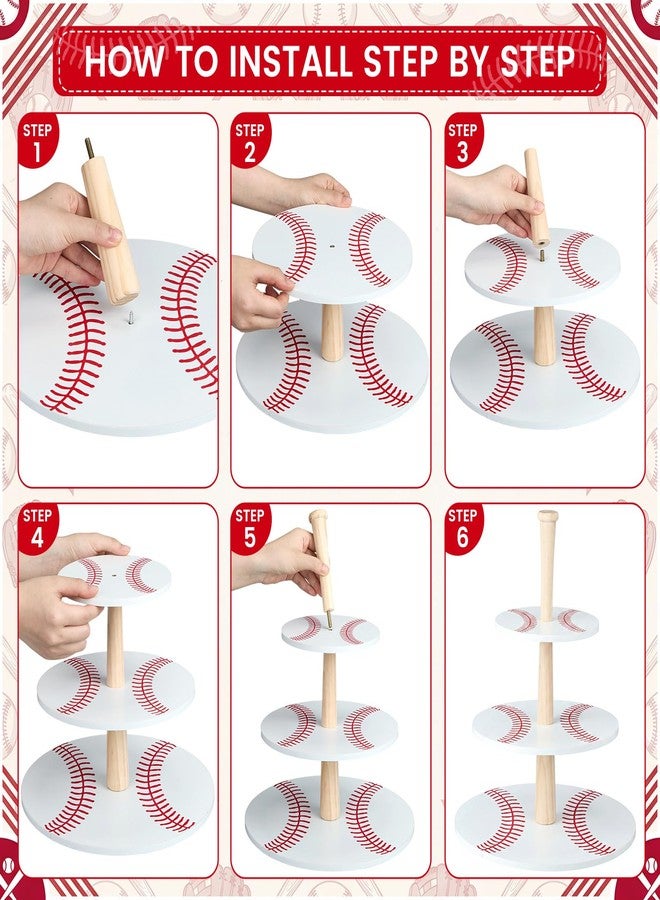 HOW TO INSTALL STEP BY STEP

STEP 1

STEP 2

STEP 3

STEP 4

STEP 5

STEP 6