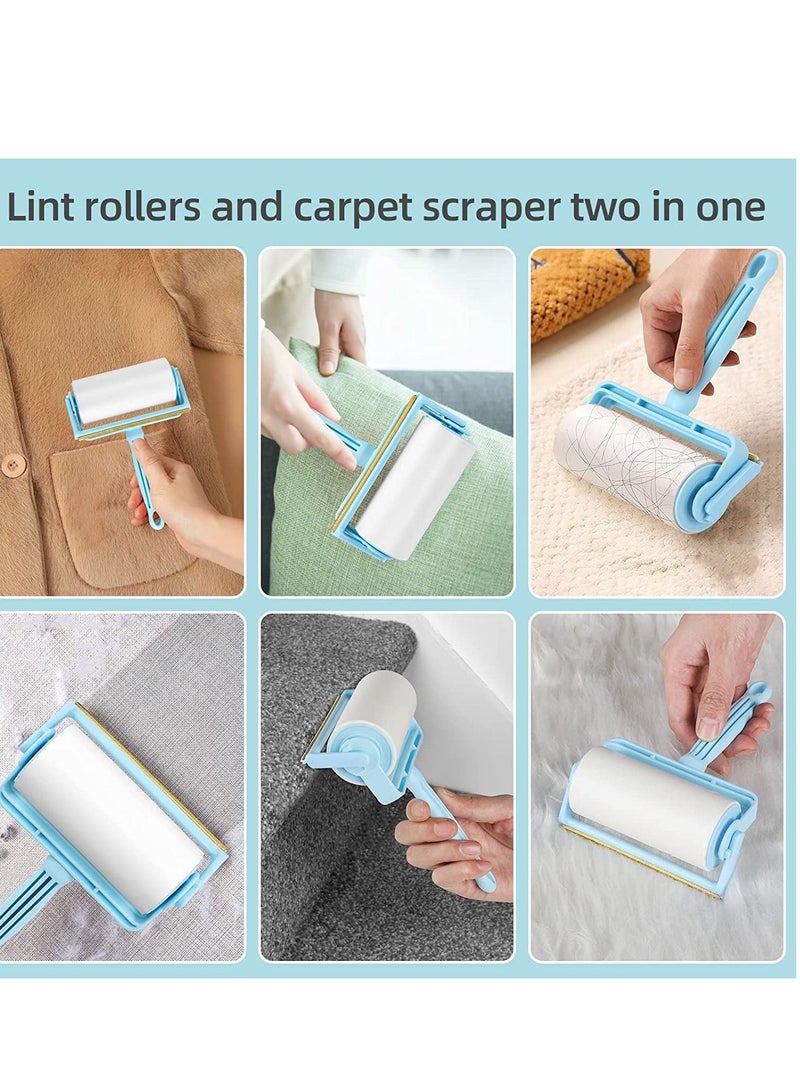 Lint rollers and carpet scraper two in one