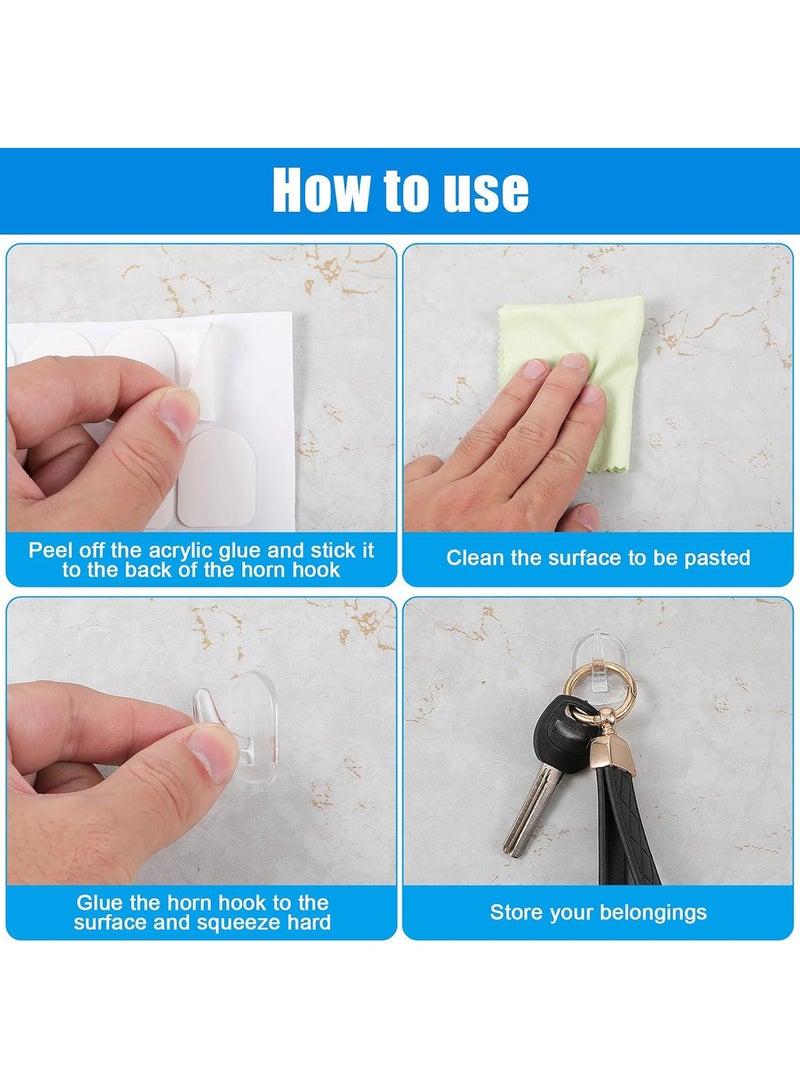 How to use

Peel off the acrylic glue and stick it to the back of the horn hook

Clean the surface to be pasted

Glue the horn hook to the surface and squeeze hard

Store your belongings