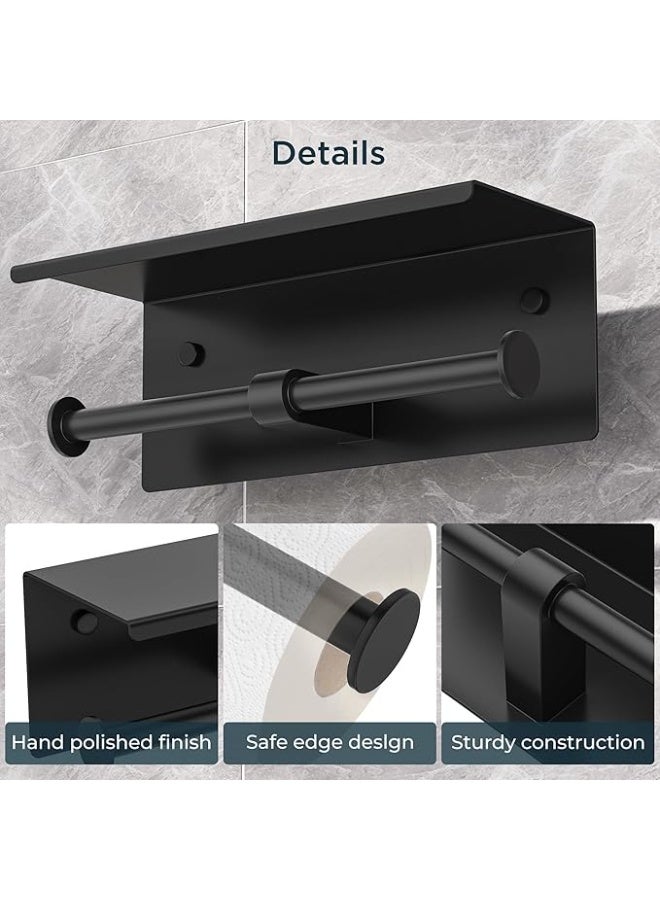 Details

Hand polished finish

Safe edge design

Sturdy construction