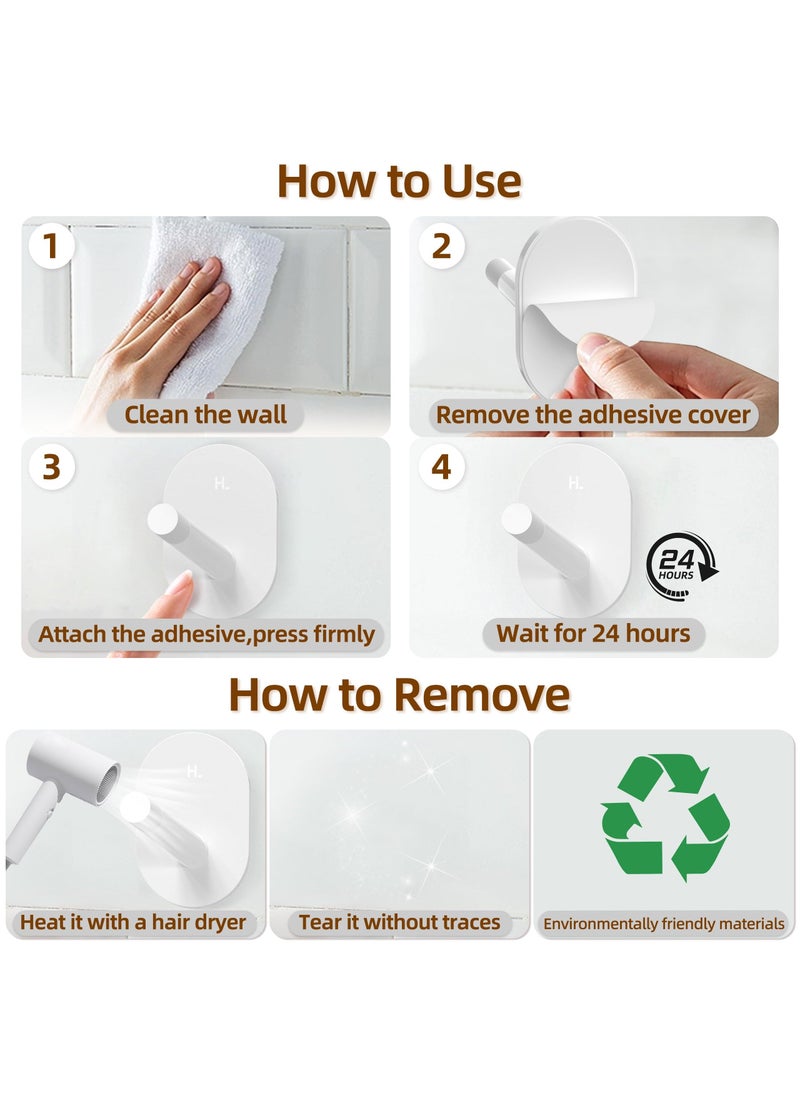 How to Use

1

Clean the wall

2

Remove the adhesive cover

3

H.

Attach the adhesive,press firmly

4

H.

24 HOURS

Wait for 24 hours

How to Remove

H.

Heat it with a hair dryer

Tear it without traces

Environmentally friendly materials