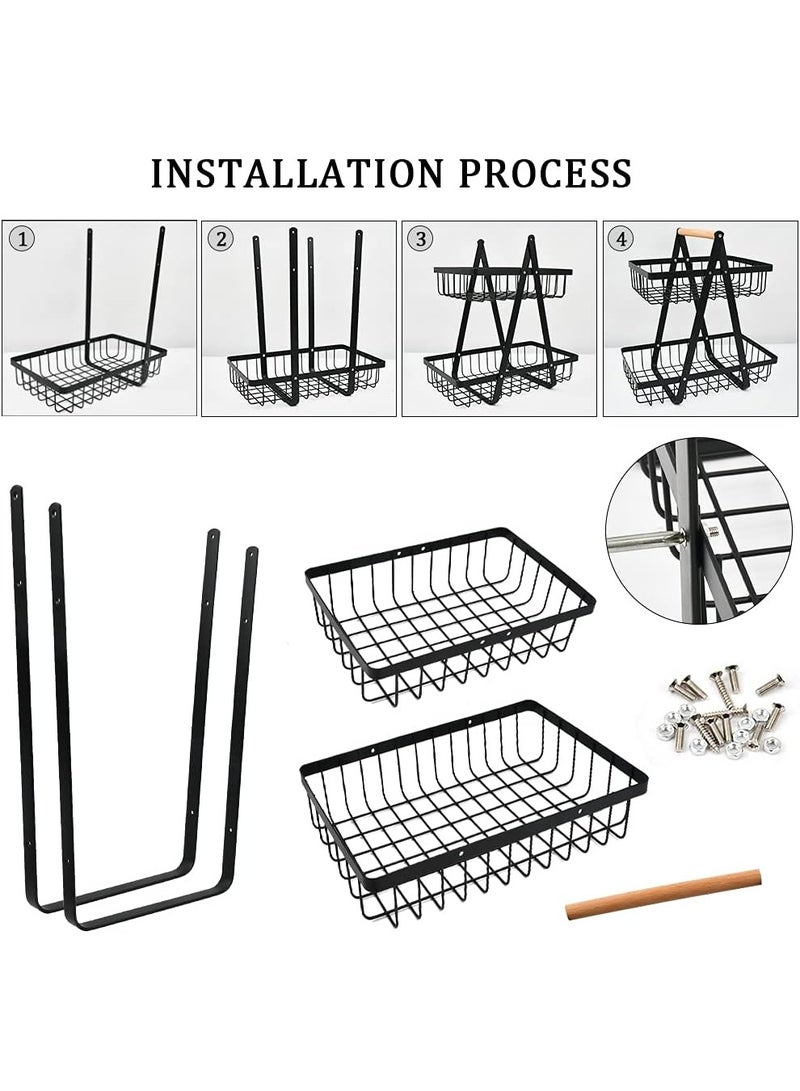 INSTALLATION PROCESS

1

2

3

4