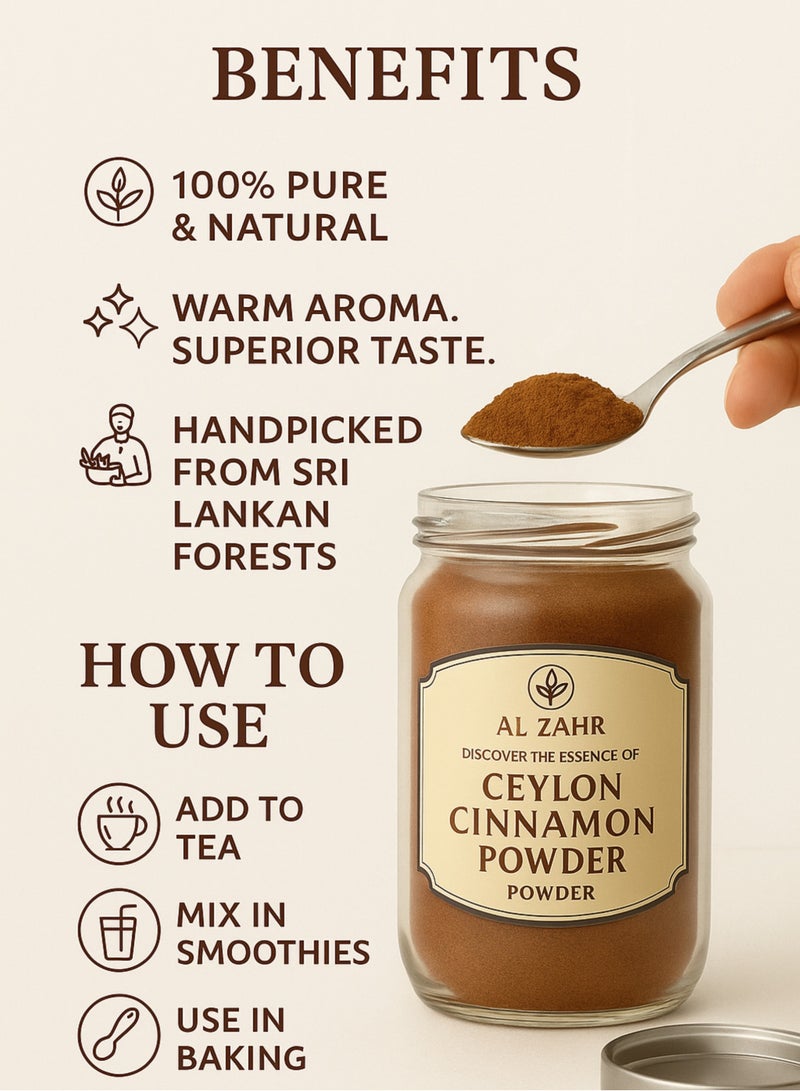 BENEFITS

100% PURE & NATURAL

WARM AROMA. SUPERIOR TASTE.

HANDPICKED FROM SRI LANKAN FORESTS

HOW TO USE

ADD TO TEA

MIX IN SMOOTHIES

USE IN BAKING

AL ZAHR
DISCOVER THE ESSENCE OF
CEYLON CINNAMON POWDER
POWDER