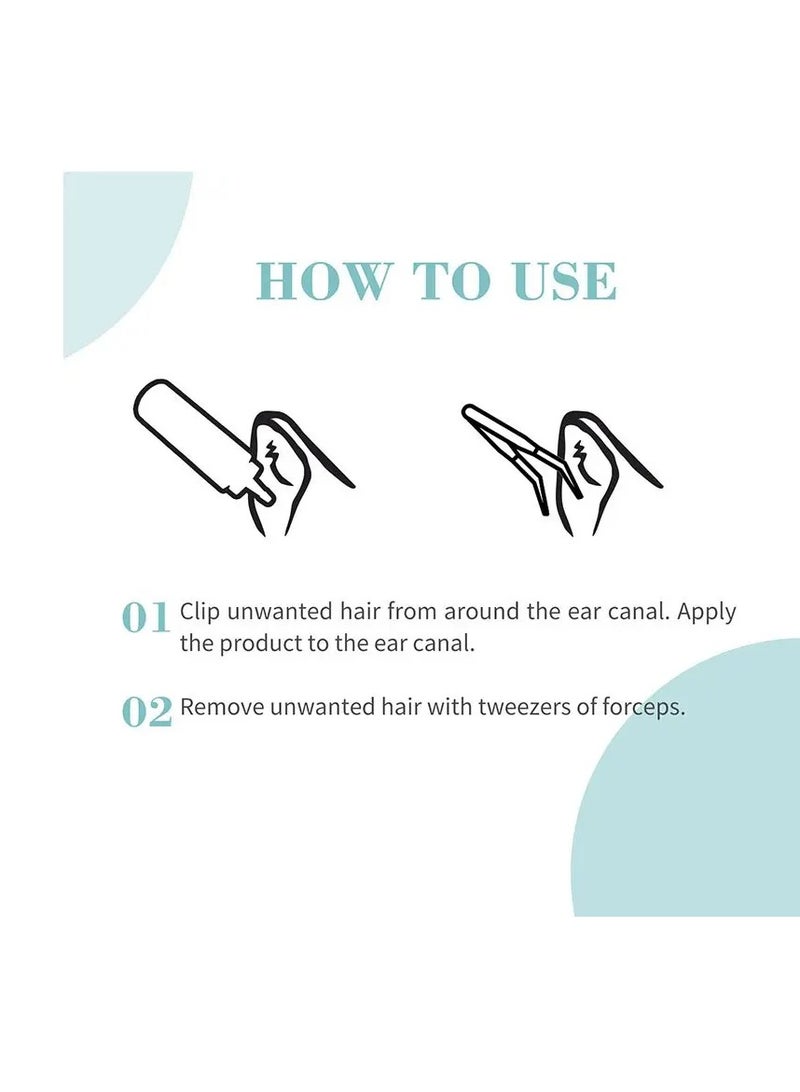 HOW TO USE

01 Clip unwanted hair from around the ear canal. Apply the product to the ear canal.

02 Remove unwanted hair with tweezers of forceps.