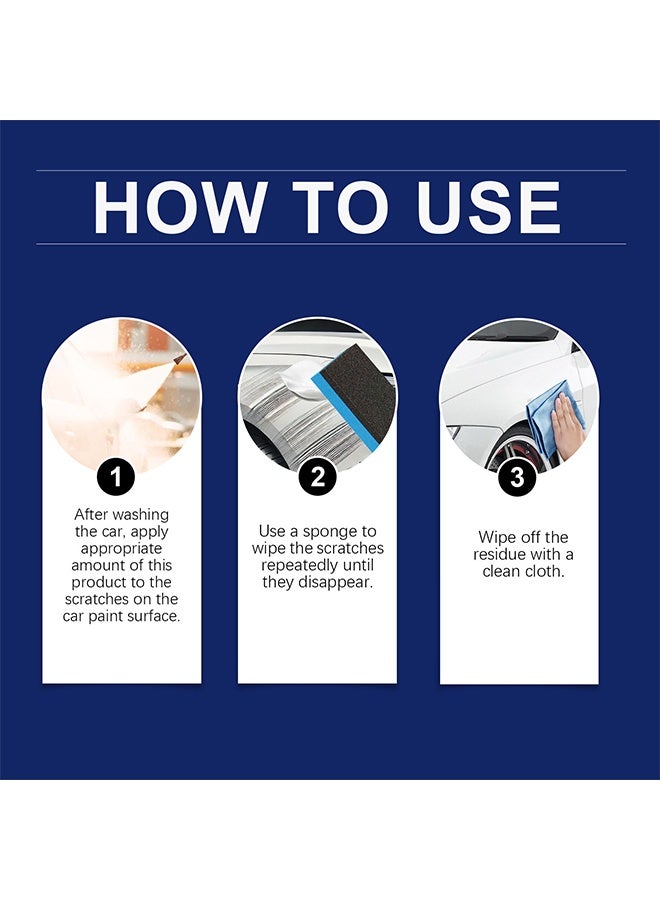 HOW TO USE

1

After washing the car, apply appropriate amount of this product to the scratches on the car paint surface.

2

Use a sponge to wipe the scratches repeatedly until they disappear.

3

Wipe off the residue with a clean cloth.