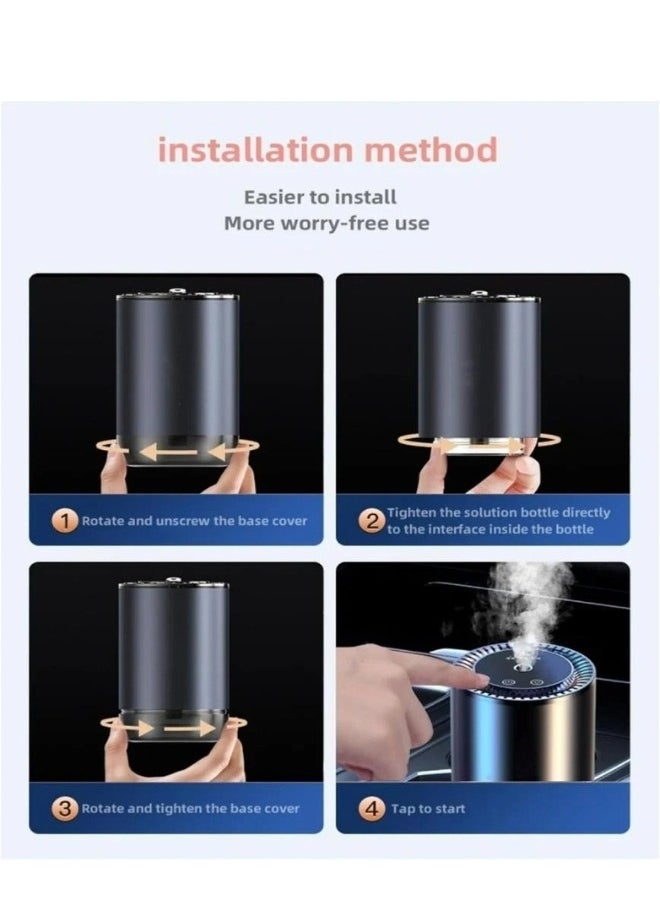 installation method

Easier to install
More worry-free use

1 Rotate and unscrew the base cover

2 Tighten the solution bottle directly to the interface inside the bottle

3 Rotate and tighten the base cover

4 Tap to start