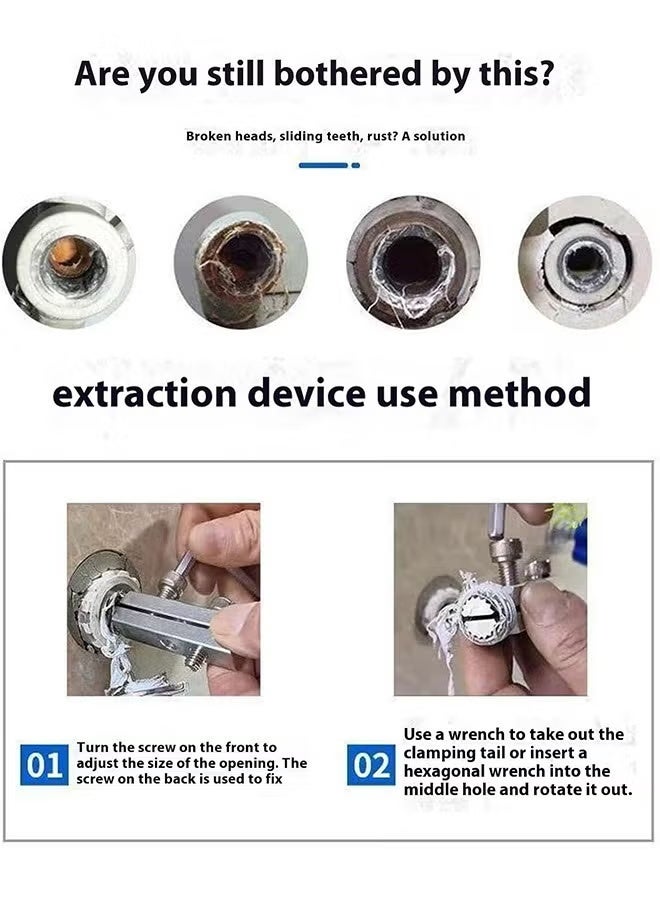 Are you still bothered by this?

Broken heads, sliding teeth, rust? A solution

extraction device use method

01 Turn the screw on the front to adjust the size of the opening. The screw on the back is used to fix

02 Use a wrench to take out the clamping tail or insert a hexagonal wrench into the middle hole and rotate it out.