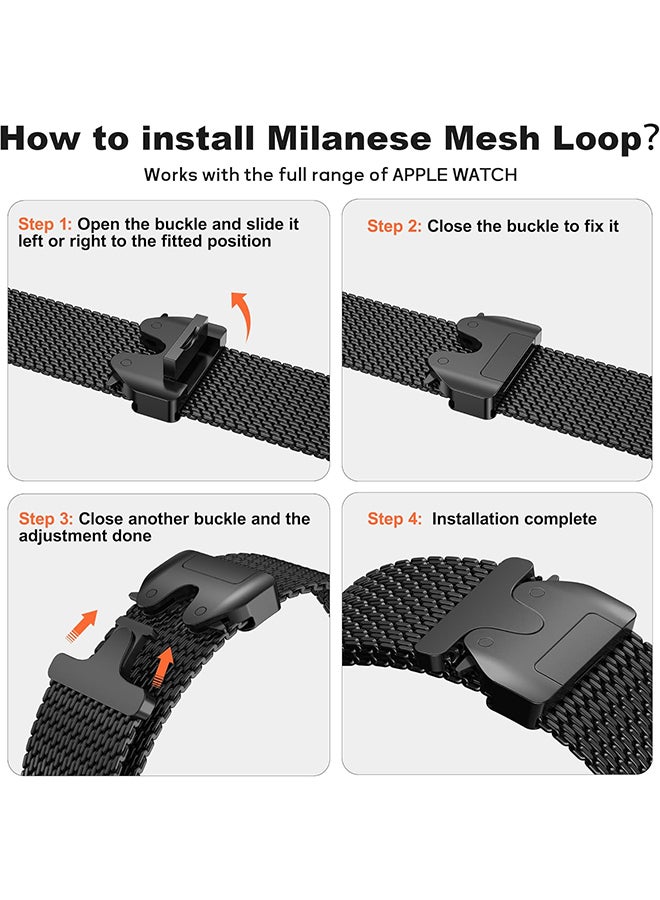 How to install Milanese Mesh Loop?

Works with the full range of APPLE WATCH

Step 1: Open the buckle and slide it left or right to the fitted position

Step 2: Close the buckle to fix it

Step 3: Close another buckle and the adjustment done

Step 4: Installation complete