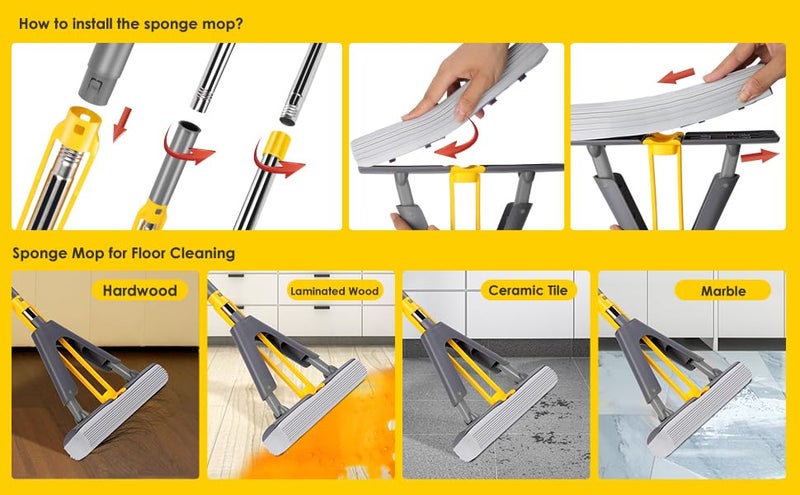 How to install the sponge mop?

Sponge Mop for Floor Cleaning

Hardwood

Laminated Wood

Ceramic Tile

Marble