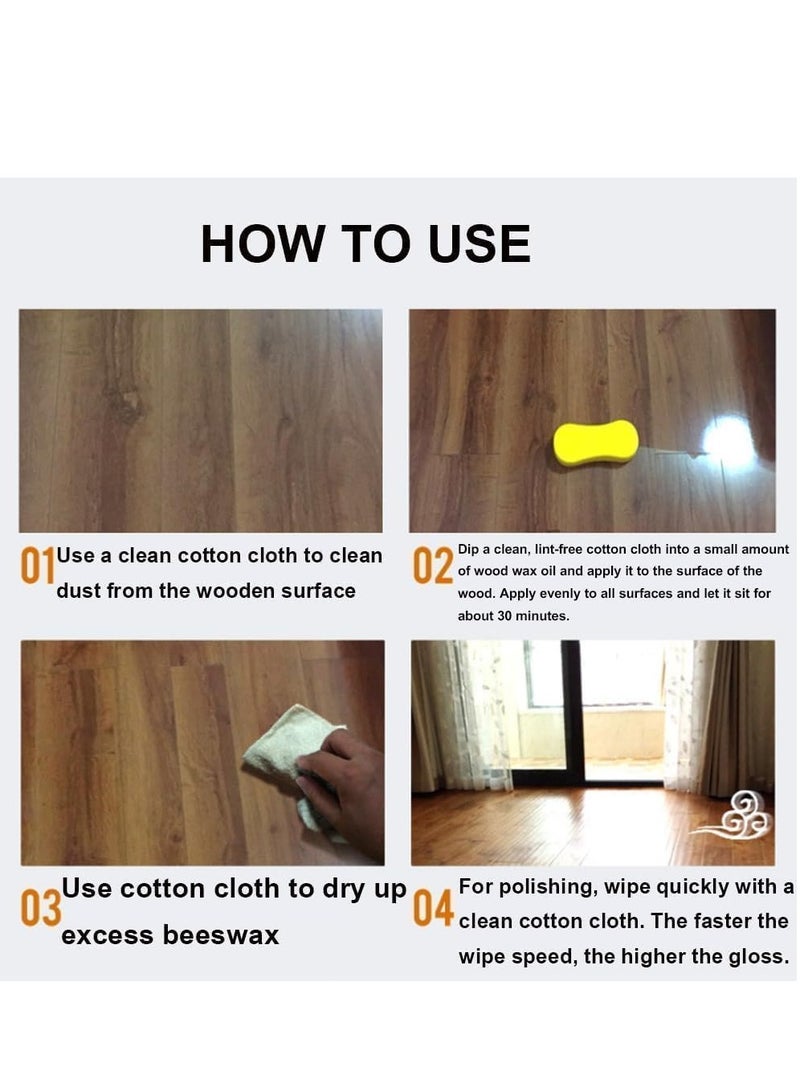 HOW TO USE

01 Use a clean cotton cloth to clean dust from the wooden surface

02 Dip a clean, lint-free cotton cloth into a small amount of wood wax oil and apply it to the surface of the wood. Apply evenly to all surfaces and let it sit for about 30 minutes.

03 Use cotton cloth to dry up excess beeswax

04 For polishing, wipe quickly with a clean cotton cloth. The faster the wipe speed, the higher the gloss.