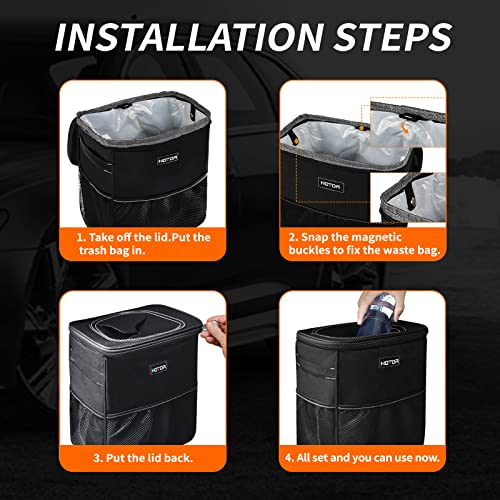 INSTALLATION STEPS

HOTOR

1. Take off the lid.Put the trash bag in.

HOTOR

2. Snap the magnetic buckles to fix the waste bag.

HOTOR

3. Put the lid back.

HOTOR

4. All set and you can use now.